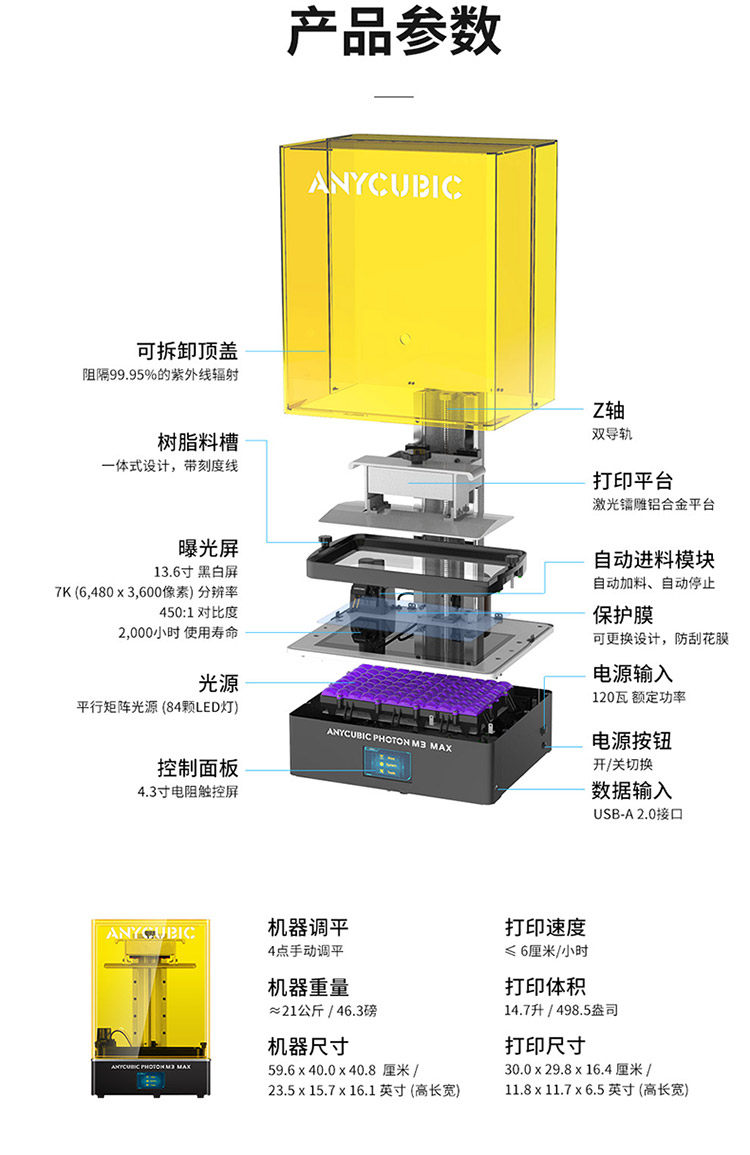 产品参数

ANYCUBIC

可拆卸顶盖
阻隔99.95%的紫外线辐射

树脂料槽
一体式设计，带刻度线

曝光屏
13.6寸 黑白屏
7K (6,480 x 3,600像素) 分辨率
450:1 对比度
2,000小时 使用寿命

光源
平行矩阵光源 (84颗LED灯)

控制面板
4.3寸电阻触控屏

Z轴
双导轨

打印平台
激光镭雕铝合金平台

自动进料模块
自动加料、自动停止

保护膜
可更换设计，防刮花膜

电源输入
120瓦 额定功率

电源按钮
开/关切换

数据输入
USB-A 2.0接口

ANYCUBIC PHOTON M3 MAX

ANYCUBIC
ANYCUBIC PHOTON M3 MAX

机器调平
4点手动调平

机器重量
≈21公斤 / 46.3磅

机器尺寸
59.6 x 40.0 x 40.8 厘米 /
23.5 x 15.7 x 16.1 英寸 (高长宽)

打印速度
≤ 6厘米/小时

打印体积
14.7升 / 498.5盎司

打印尺寸
30.0 x 29.8 x 16.4 厘米 /
11.8 x 11.7 x 6.5 英寸 (高长宽)