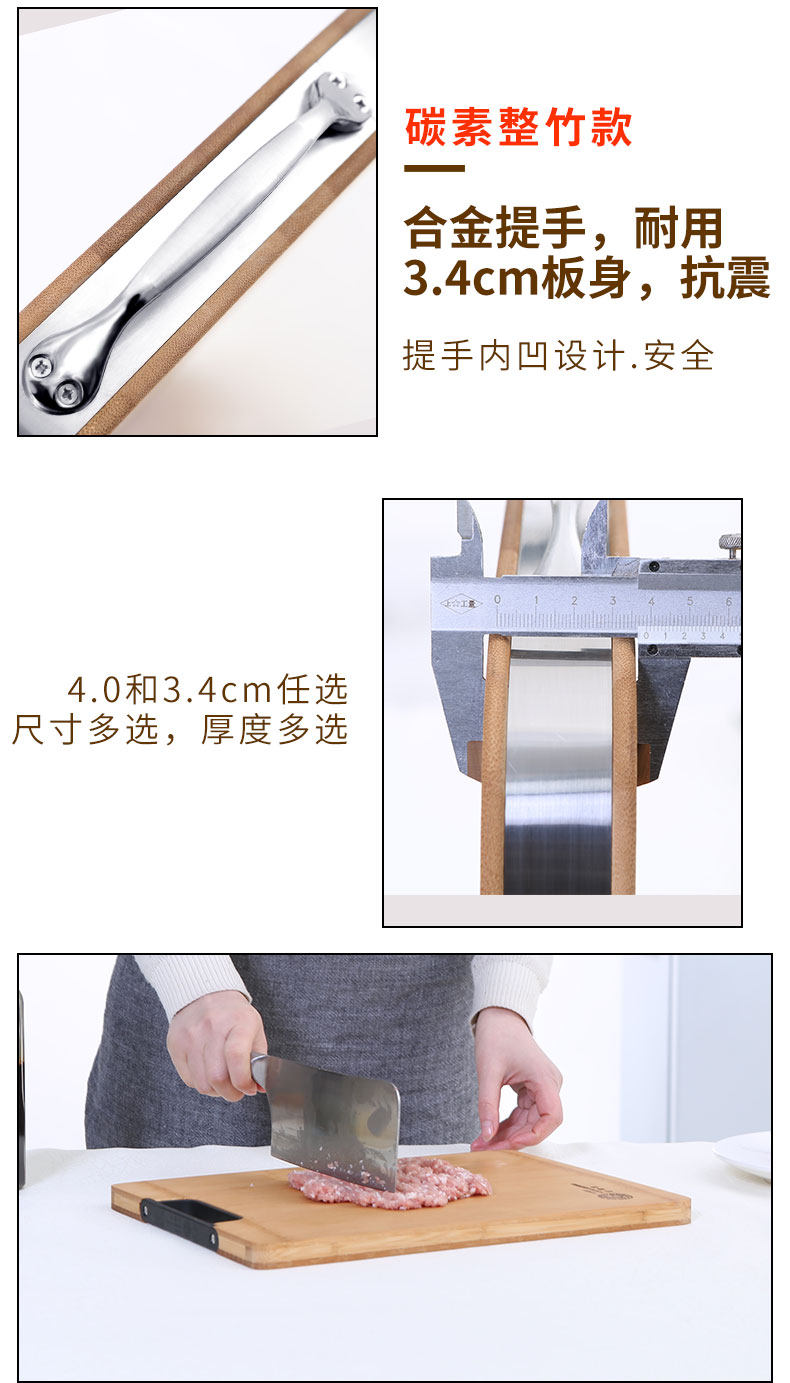 碳素整竹款

合金提手，耐用
3.4cm板身，抗震

提手内凹设计.安全

0 1 2 3 4 5 6
0 1 2 3 4

4.0和3.4cm任选
尺寸多选，厚度多选