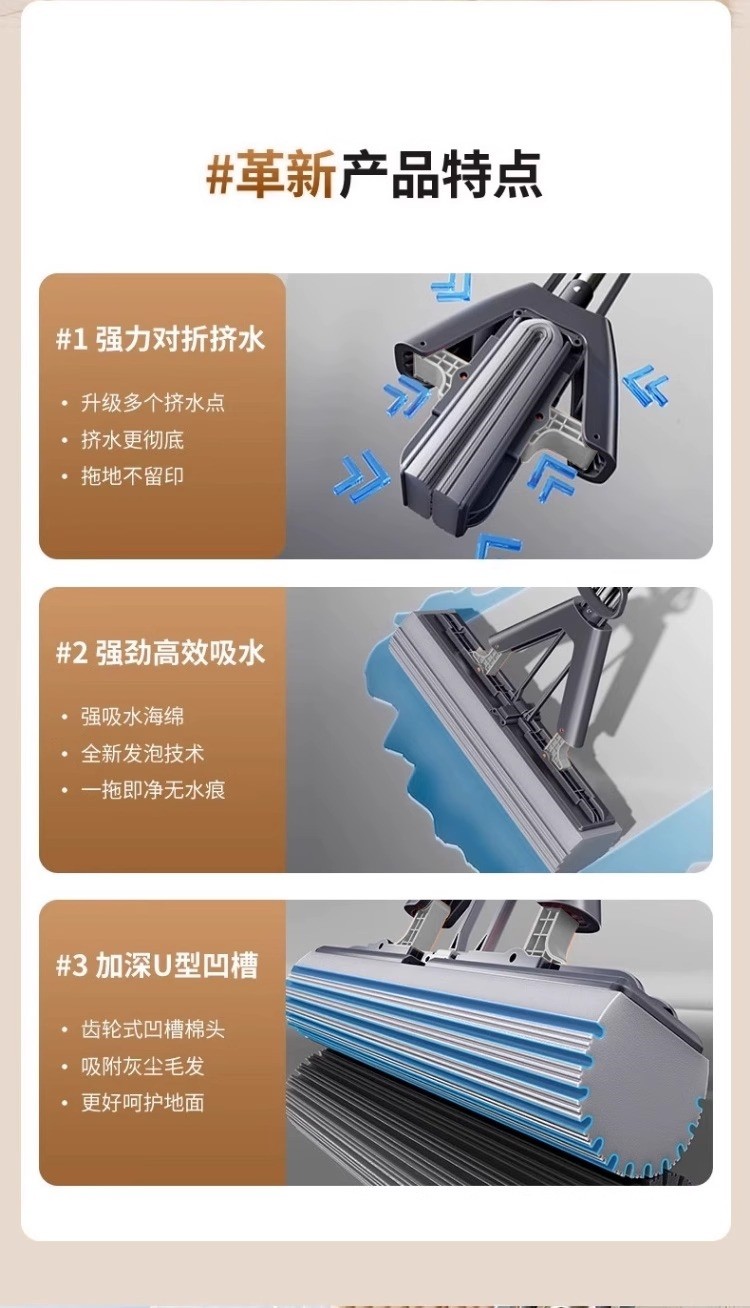 #革新产品特点

#1 强力对折挤水

• 升级多个挤水点
• 挤水更彻底
• 拖地不留印

#2 强劲高效吸水

• 强吸水海绵
• 全新发泡技术
• 一拖即净无水痕

#3 加深U型凹槽

• 齿轮式凹槽棉头
• 吸附灰尘毛发
• 更好呵护地面