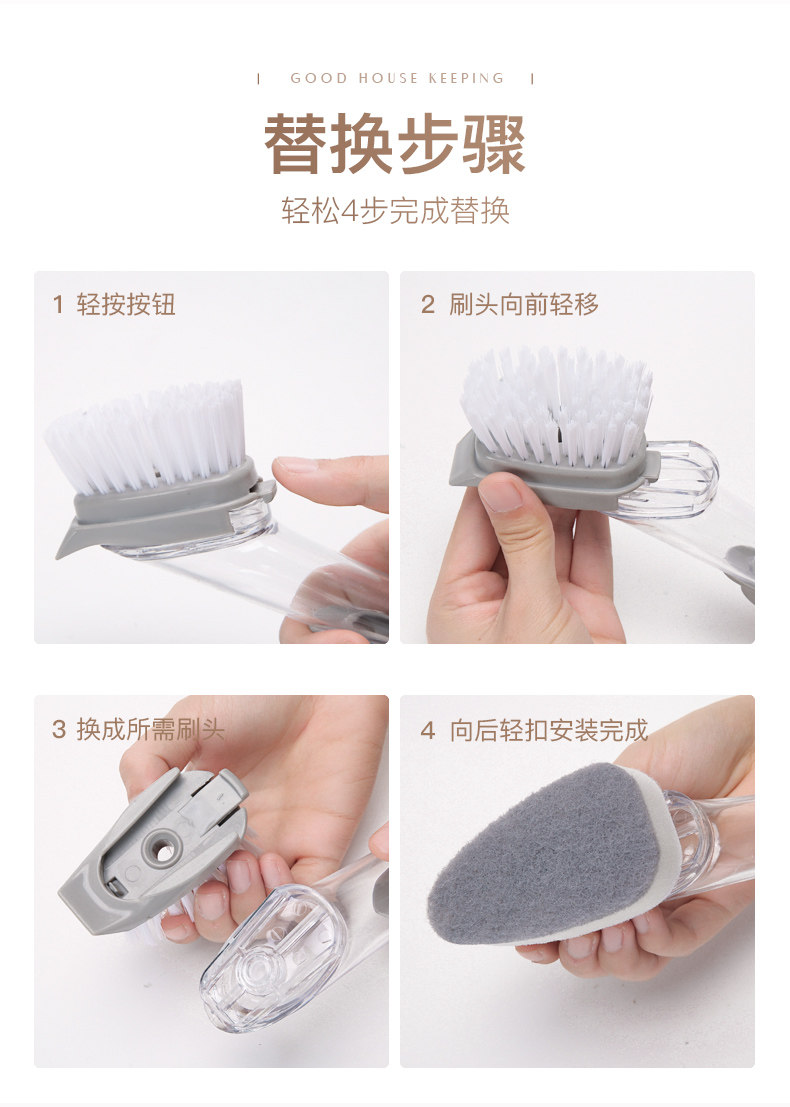 | GOOD HOUSE KEEPING |

替换步骤

轻松4步完成替换

1 轻按按钮

2 刷头向前轻移

3 换成所需刷头

4 向后轻扣安装完成