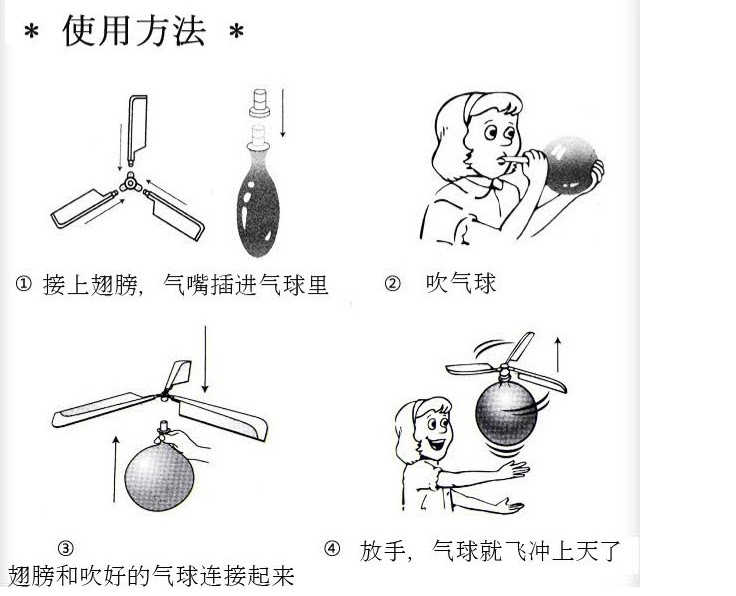 * 使用方法 *

① 接上翅膀，气嘴插进气球里

② 吹气球

③
翅膀和吹好的气球连接起来

④ 放手，气球就飞冲上天了