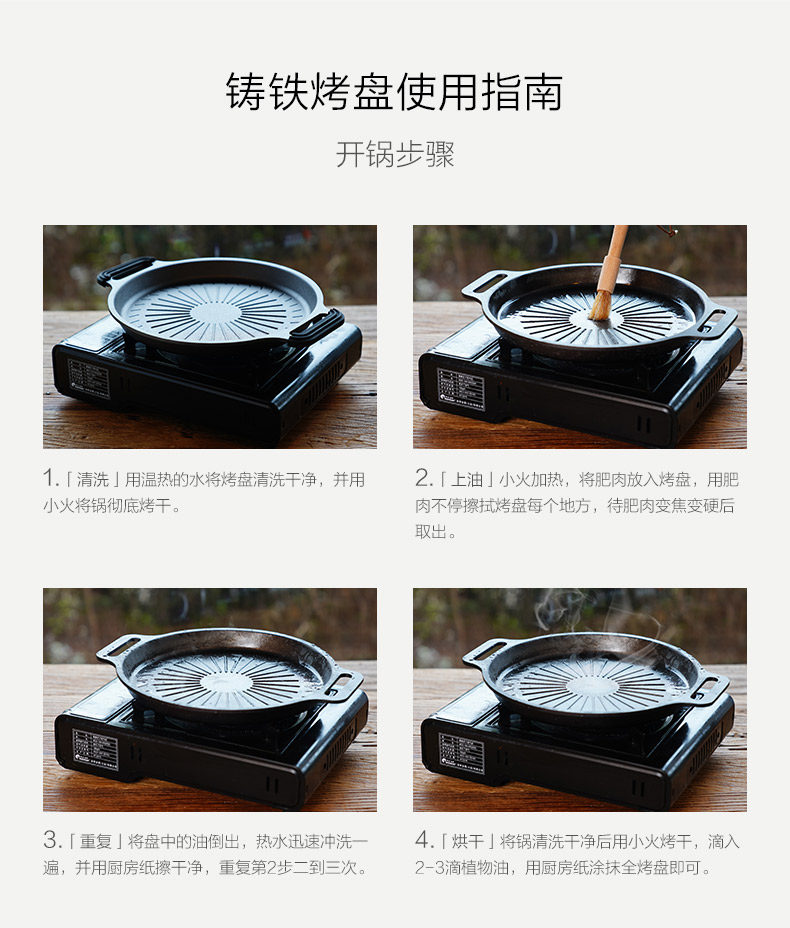 铸铁烤盘使用指南

开锅步骤

1.「清洗」用温热的水将烤盘清洗干净，并用小火将锅彻底烤干。

2.「上油」小火加热，将肥肉放入烤盘，用肥肉不停擦拭烤盘每个地方，待肥肉变焦变硬后取出。

3.「重复」将盘中的油倒出，热水迅速冲洗一遍，并用厨房纸擦干净，重复第2步二到三次。

4.「烘干」将锅清洗干净后用小火烤干，滴入2-3滴植物油，用厨房纸涂抹全烤盘即可。