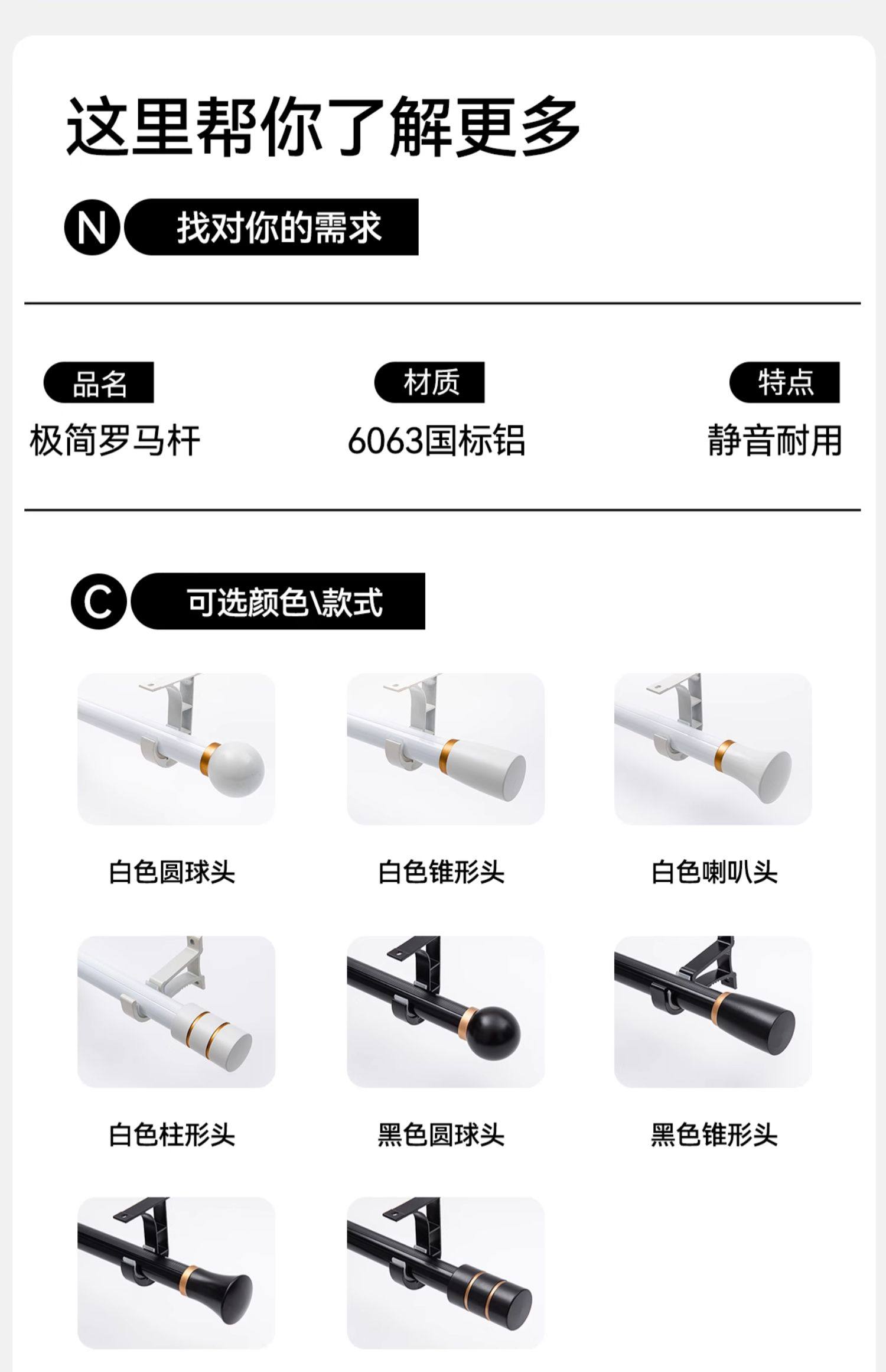 这里帮你了解更多

N 找对你的需求

品名
极简罗马杆

材质
6063国标铝

特点
静音耐用

C 可选颜色\款式

白色圆球头

白色锥形头

白色喇叭头

白色柱形头

黑色圆球头

黑色锥形头