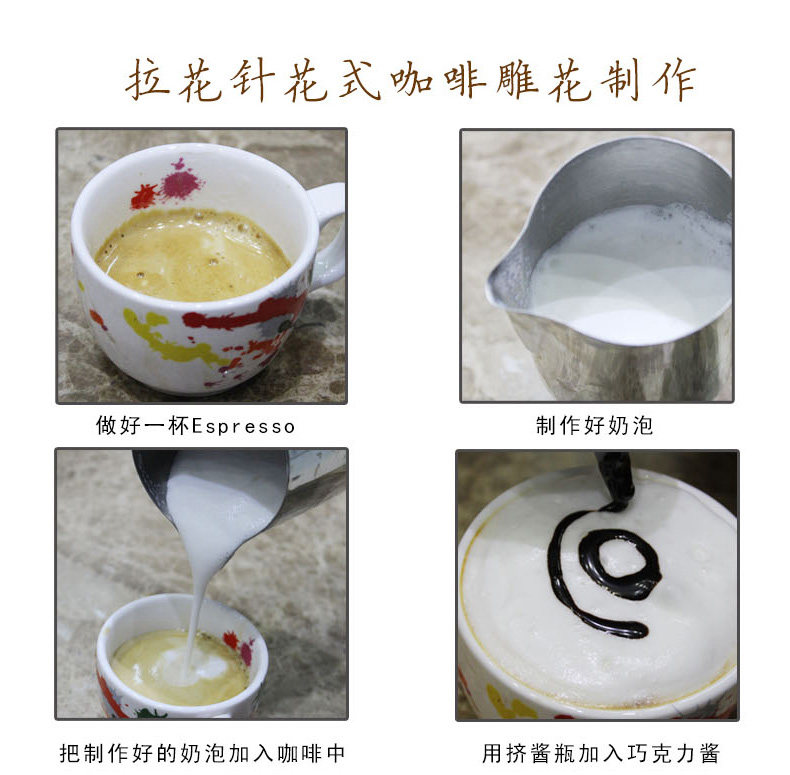 拉花针花式咖啡雕花制作

做好一杯Espresso

制作好奶泡

把制作好的奶泡加入咖啡中

用挤酱瓶加入巧克力酱