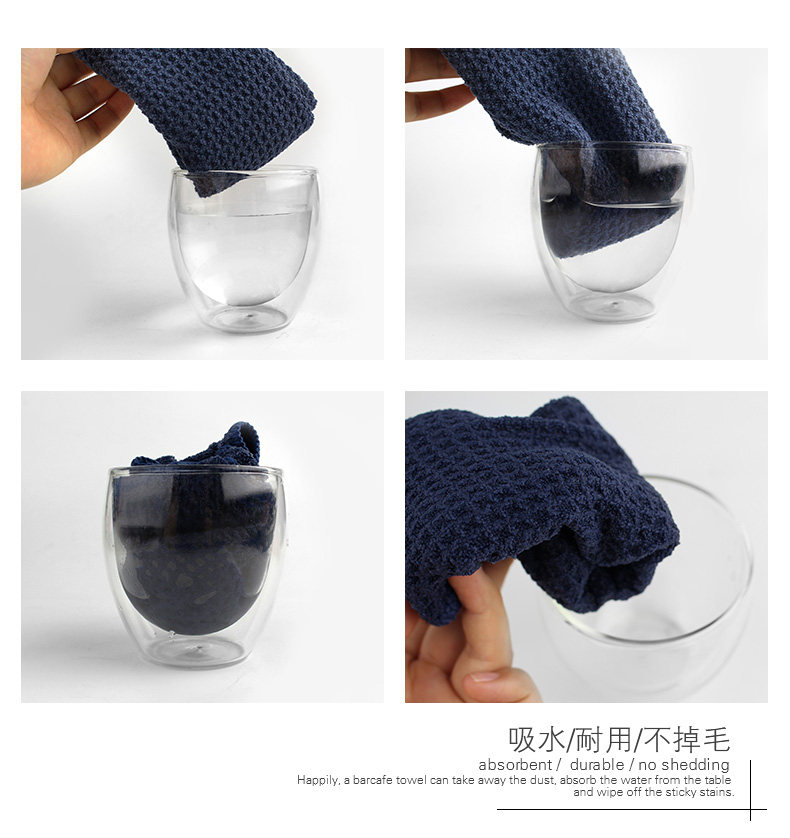 吸水/耐用/不掉毛

absorbent / durable / no shedding

Happily, a barcafe towel can take away the dust, absorb the water from the table and wipe off the sticky stains.