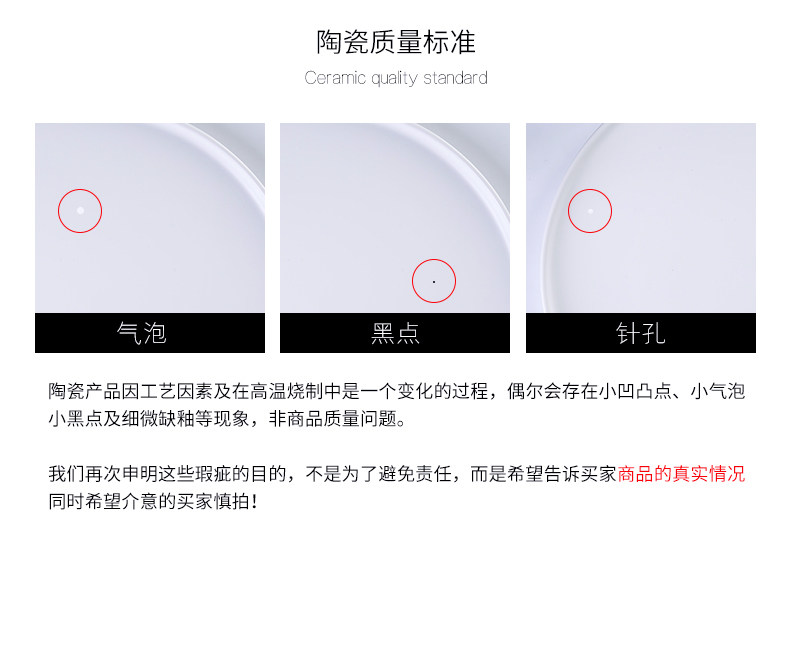 陶瓷质量标准

Ceramic quality standard

气泡

黑点

针孔

陶瓷产品因工艺因素及在高温烧制中是一个变化的过程，偶尔会存在小凹凸点、小气泡小黑点及细微缺釉等现象，非商品质量问题。

我们再次申明这些瑕疵的目的，不是为了避免责任，而是希望告诉买家商品的真实情况同时希望介意的买家慎拍！