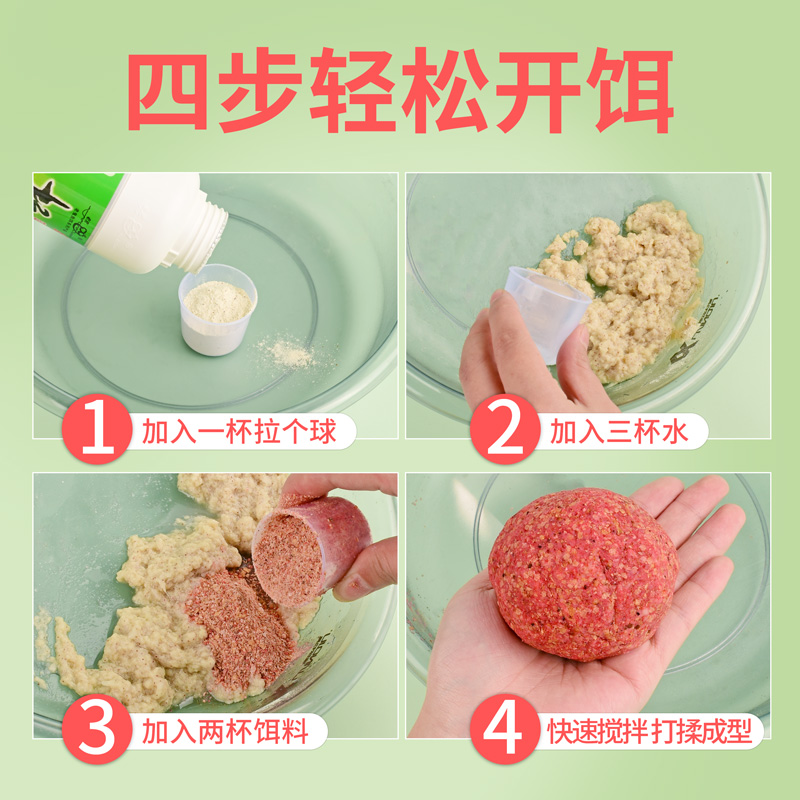 四步轻松开饵

1 加入一杯拉个球

2 加入三杯水

3 加入两杯饵料

4 快速搅拌打揉成型