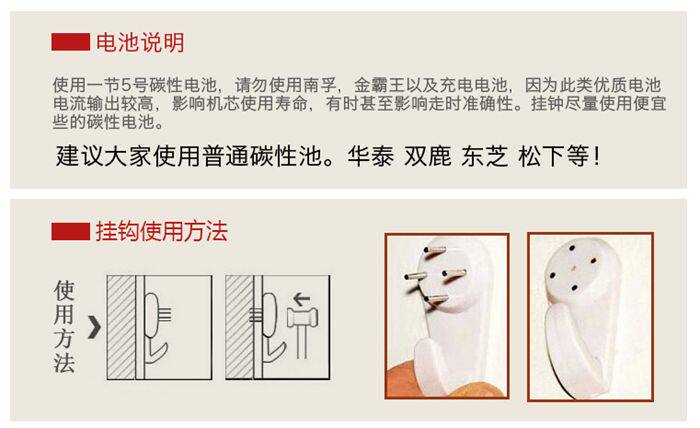 电池说明

使用一节5号碳性电池，请勿使用南孚，金霸王以及充电电池，因为此类优质电池电流输出较高，影响机芯使用寿命，有时甚至影响走时准确性。挂钟尽量使用便宜些的碳性电池。

建议大家使用普通碳性池。华泰 双鹿 东芝 松下等！

挂钩使用方法

使用方法