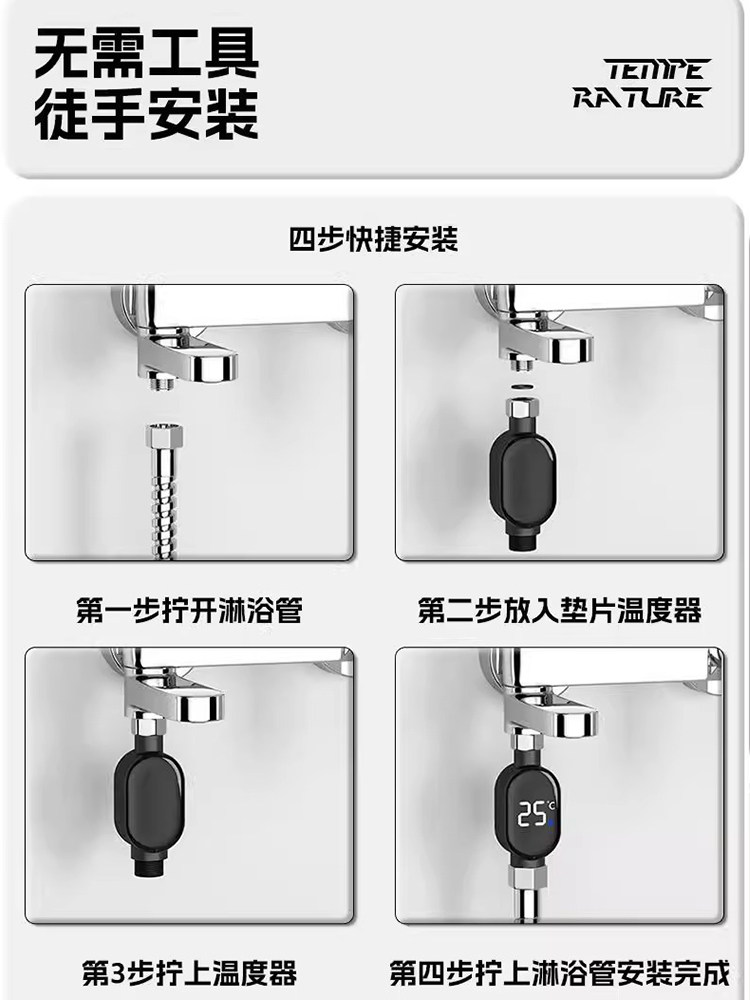 无需工具
徒手安装

TEMPE
RATURE

四步快捷安装

第一步拧开淋浴管

第二步放入垫片温度器

第3步拧上温度器

25°C

第四步拧上淋浴管安装完成