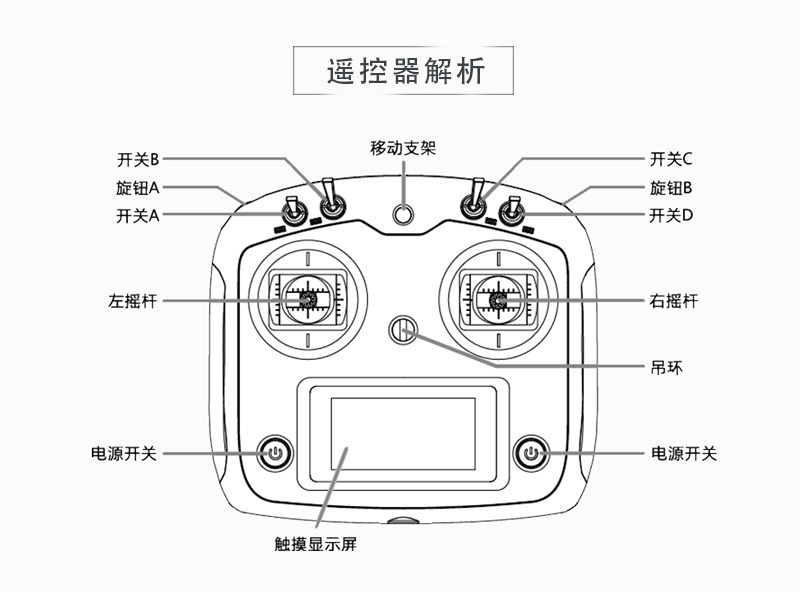 遥控器解析

移动支架

开关B
旋钮A
开关A

开关C
旋钮B
开关D

左摇杆
右摇杆
吊环

电源开关
电源开关

触摸显示屏