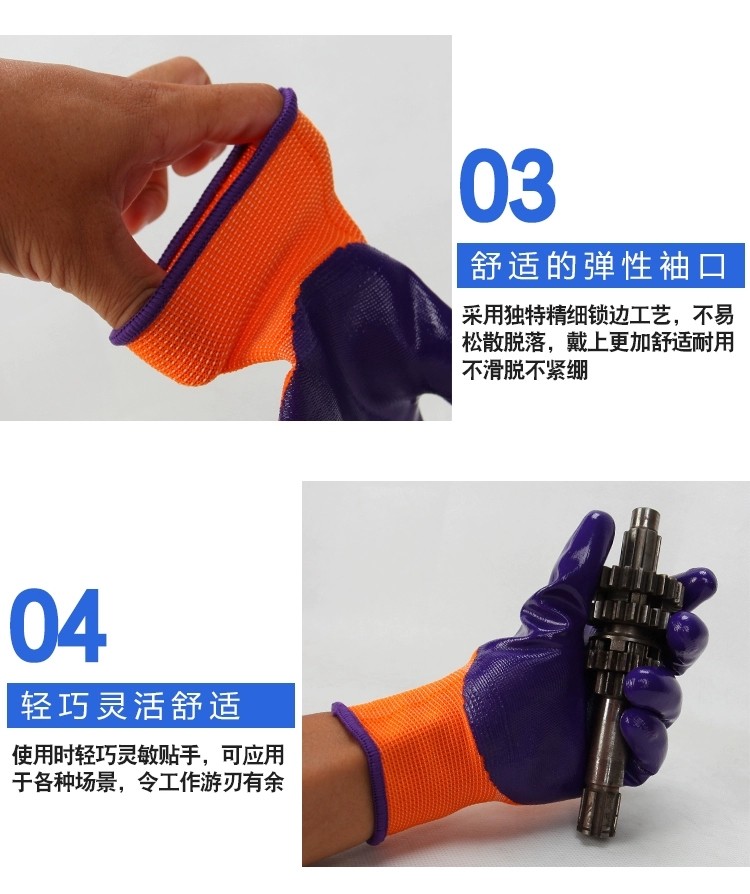 03

舒适的弹性袖口

采用独特精细锁边工艺，不易松散脱落，戴上更加舒适耐用不滑脱不紧绷

04

轻巧灵活舒适

使用时轻巧灵敏贴手，可应用于各种场景，令工作游刃有余