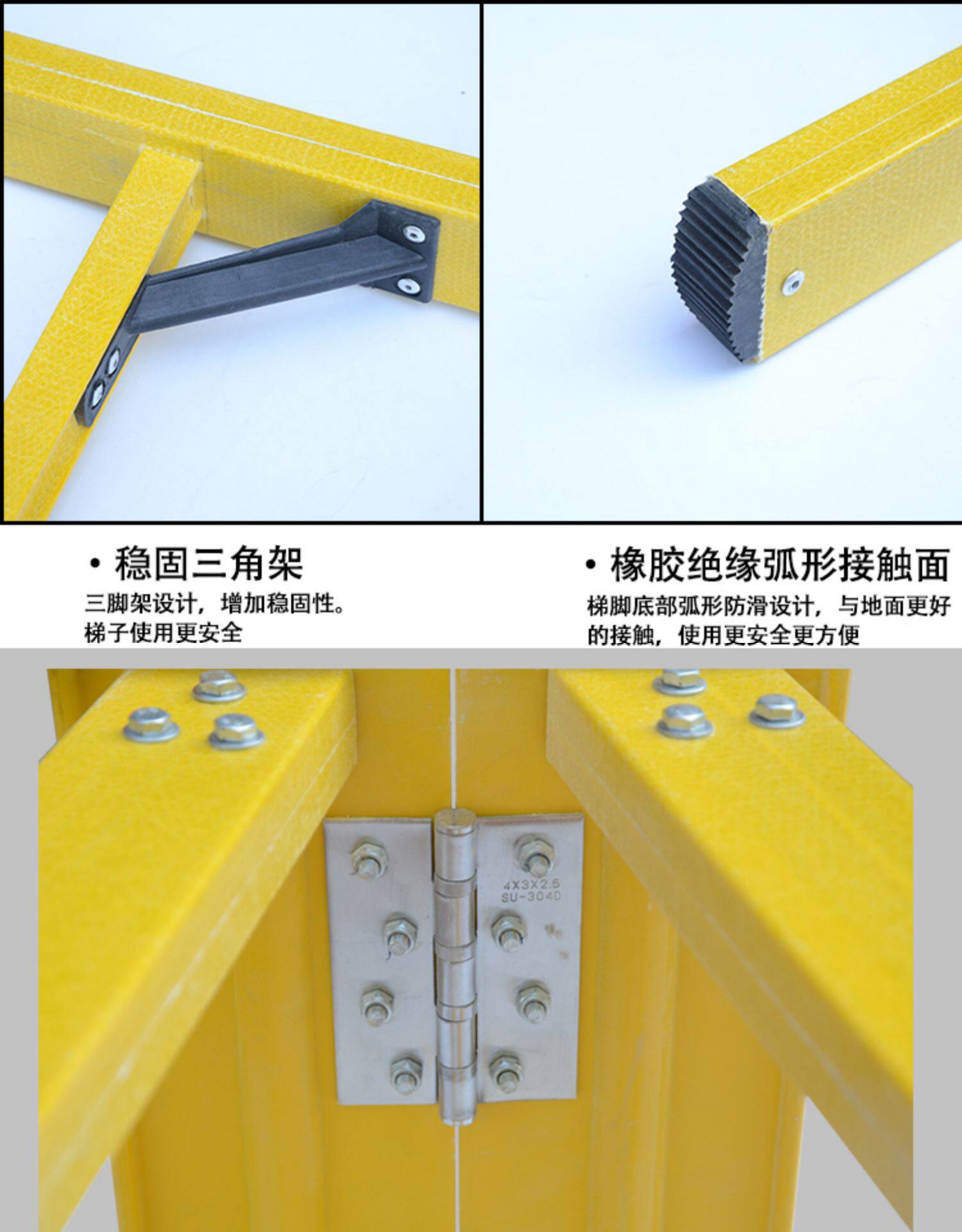 · 稳固三角架

三脚架设计，增加稳固性。梯子使用更安全

· 橡胶绝缘弧形接触面

梯脚底部弧形防滑设计，与地面更好的接触，使用更安全更方便

4X3X2.5
SU-304D