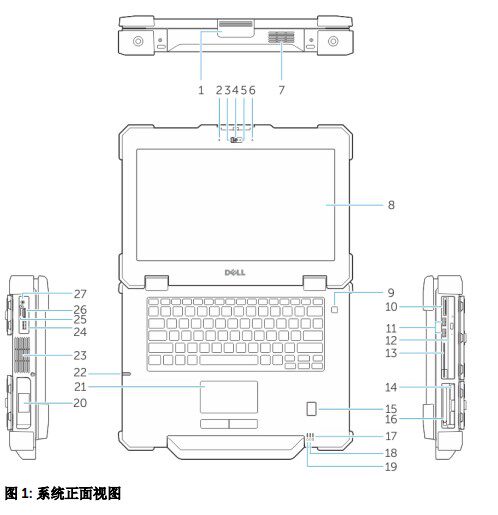 1
2 3 4 5 6
7
8
DELL
27
26
25
24
23
22
21
20
9
10
11
12
13
14
15
16
17
18
19

图 1: 系统正面视图