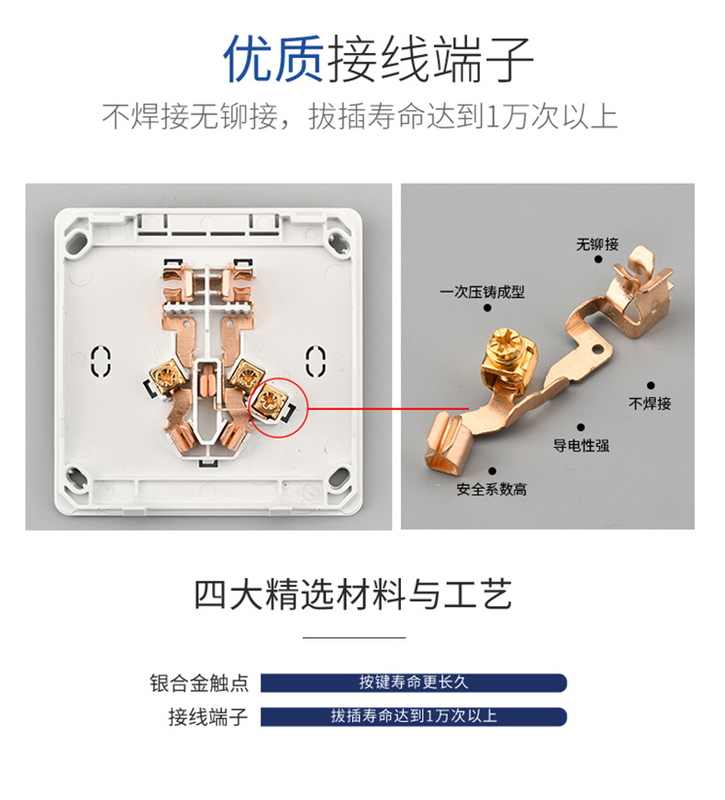 优质接线端子

不焊接无铆接，拔插寿命达到1万次以上

无铆接

一次压铸成型

不焊接

导电性强

安全系数高

四大精选材料与工艺

银合金触点 按键寿命更长久

接线端子 拔插寿命达到1万次以上