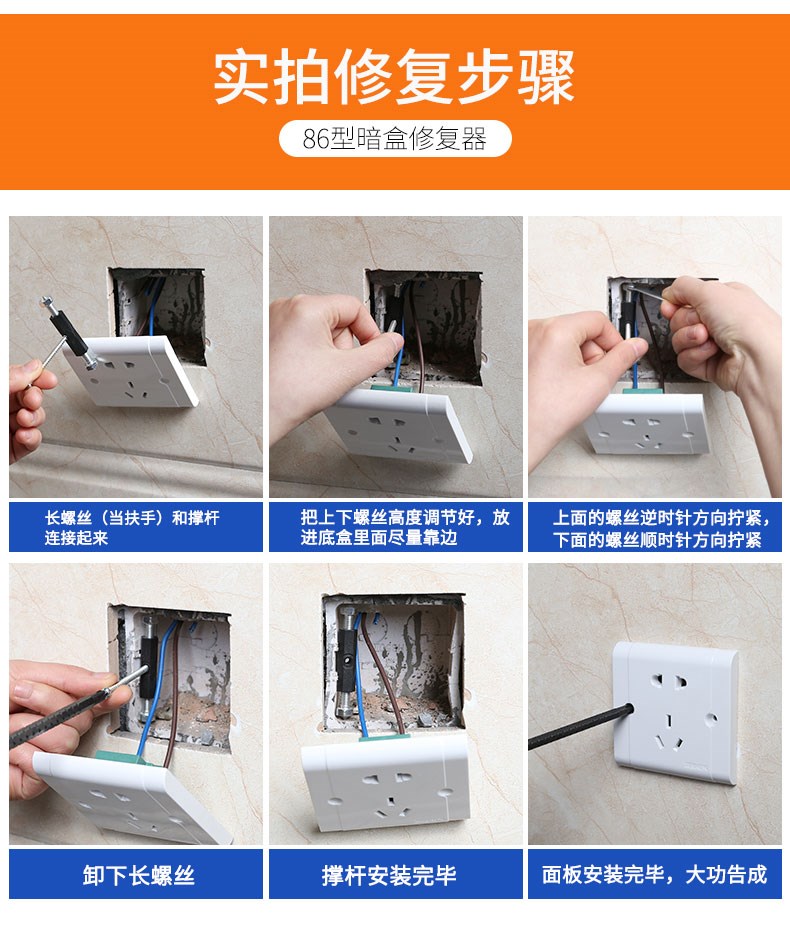 实拍修复步骤

86型暗盒修复器

长螺丝（当扶手）和撑杆连接起来

把上下螺丝高度调节好，放进底盒里面尽量靠边

上面的螺丝逆时针方向拧紧，下面的螺丝顺时针方向拧紧

卸下长螺丝

撑杆安装完毕

面板安装完毕，大功告成