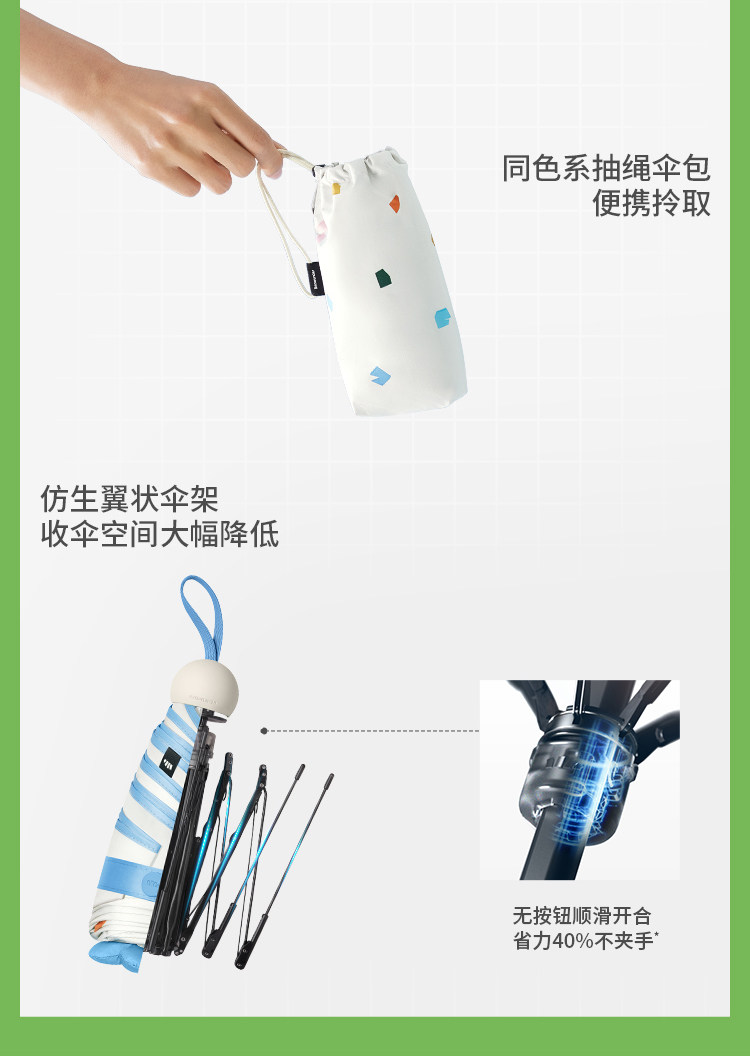 同色系抽绳伞包
便携拎取

仿生翼状伞架
收伞空间大幅降低

无按钮顺滑开合
省力40%不夹手*