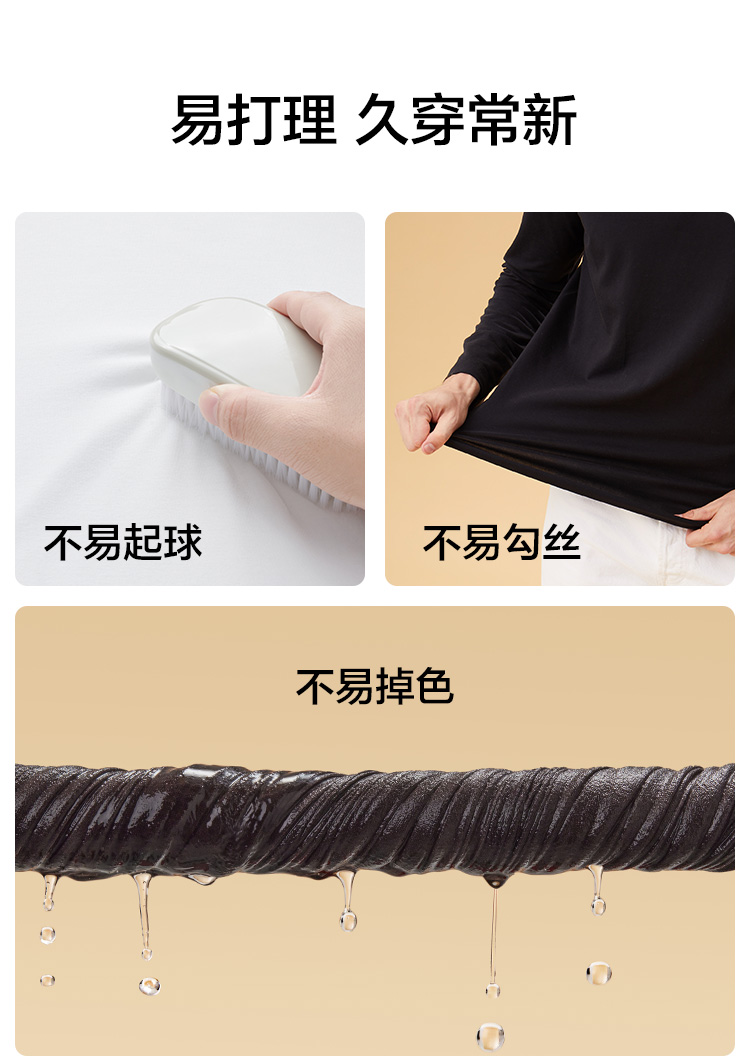 易打理 久穿常新

不易起球

不易勾丝

不易掉色