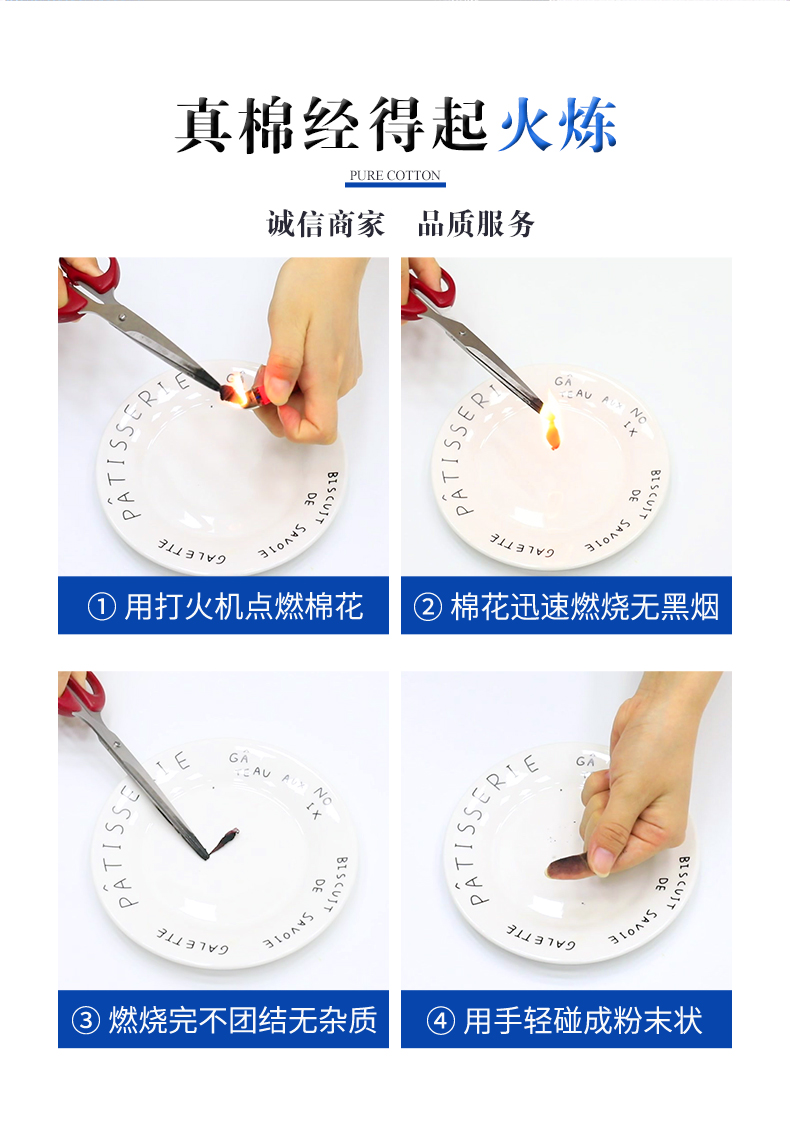 真棉经得起火炼

PURE COTTON

诚信商家　品质服务

PÂTISSERIE
BISCUIT DE SAVOIE
GALETTE

① 用打火机点燃棉花

PÂTISSERIE
GÂTEAU AUX NOIX
BISCUIT DE SAVOIE
GALETTE

② 棉花迅速燃烧无黑烟

PÂTISSERIE
GÂTEAU AUX NOIX
BISCUIT DE SAVOIE
GALETTE

③ 燃烧完不团结无杂质

PÂTISSERIE
GÂ
BISCUIT DE SAVOIE
GALETTE

④ 用手轻碰成粉末状