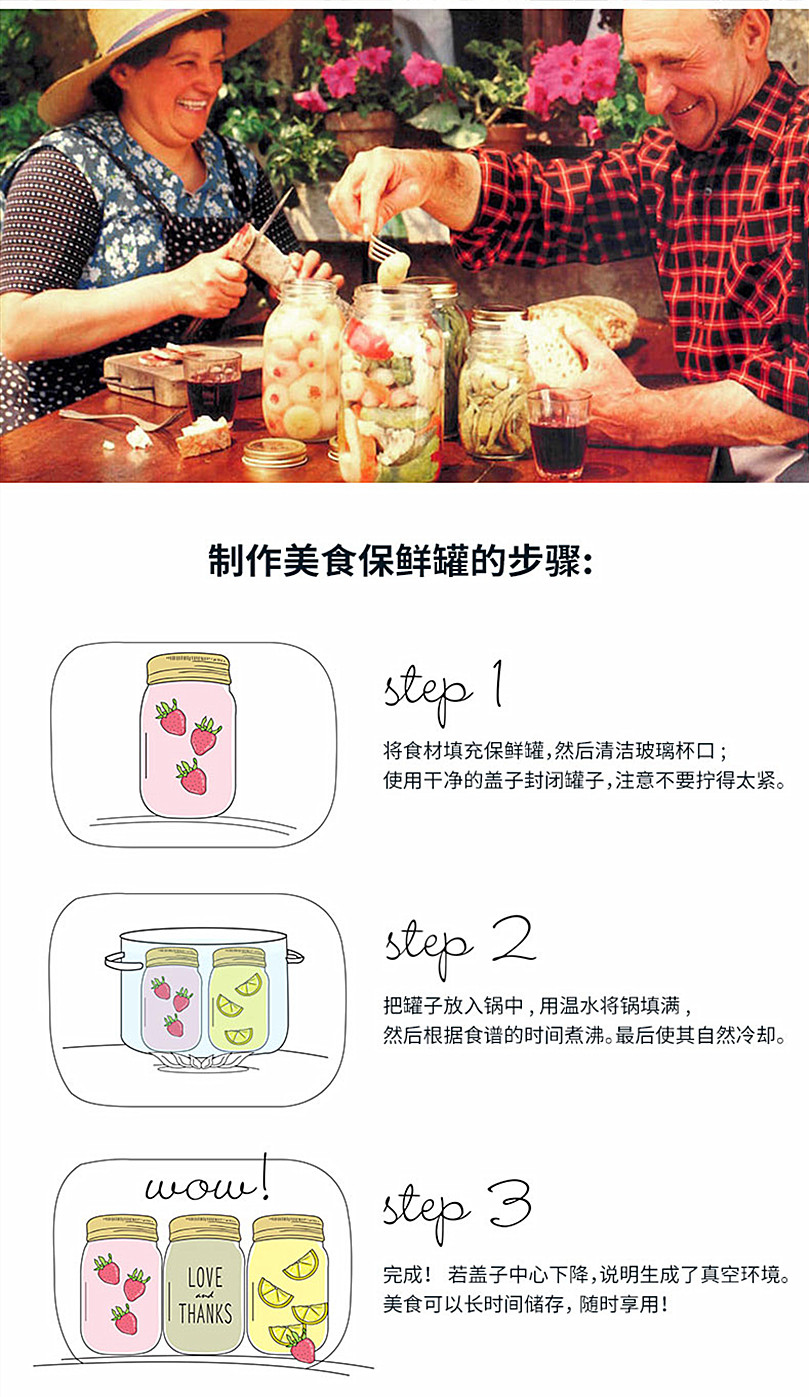 制作美食保鲜罐的步骤:

step 1

将食材填充保鲜罐,然后清洁玻璃杯口;
使用干净的盖子封闭罐子,注意不要拧得太紧。

step 2

把罐子放入锅中,用温水将锅填满,
然后根据食谱的时间煮沸。最后使其自然冷却。

wow!

LOVE and THANKS

step 3

完成! 若盖子中心下降,说明生成了真空环境。
美食可以长时间储存,随时享用!