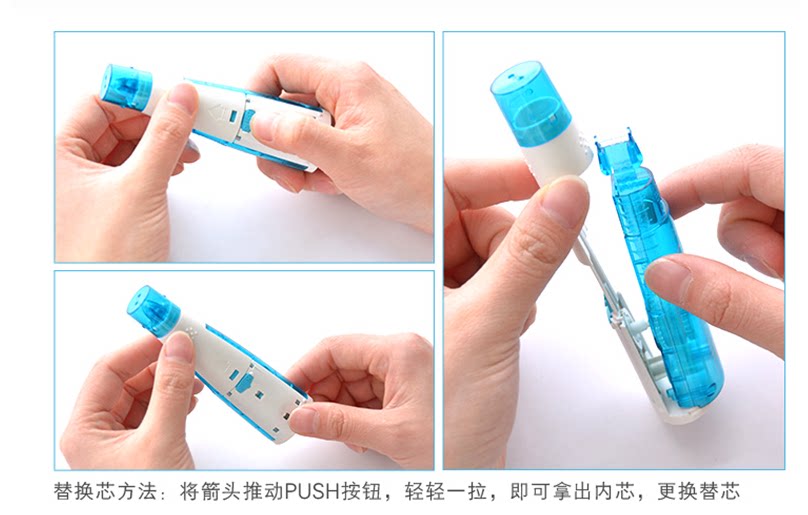 替换芯方法：将箭头推动PUSH按钮，轻轻一拉，即可拿出内芯，更换替芯