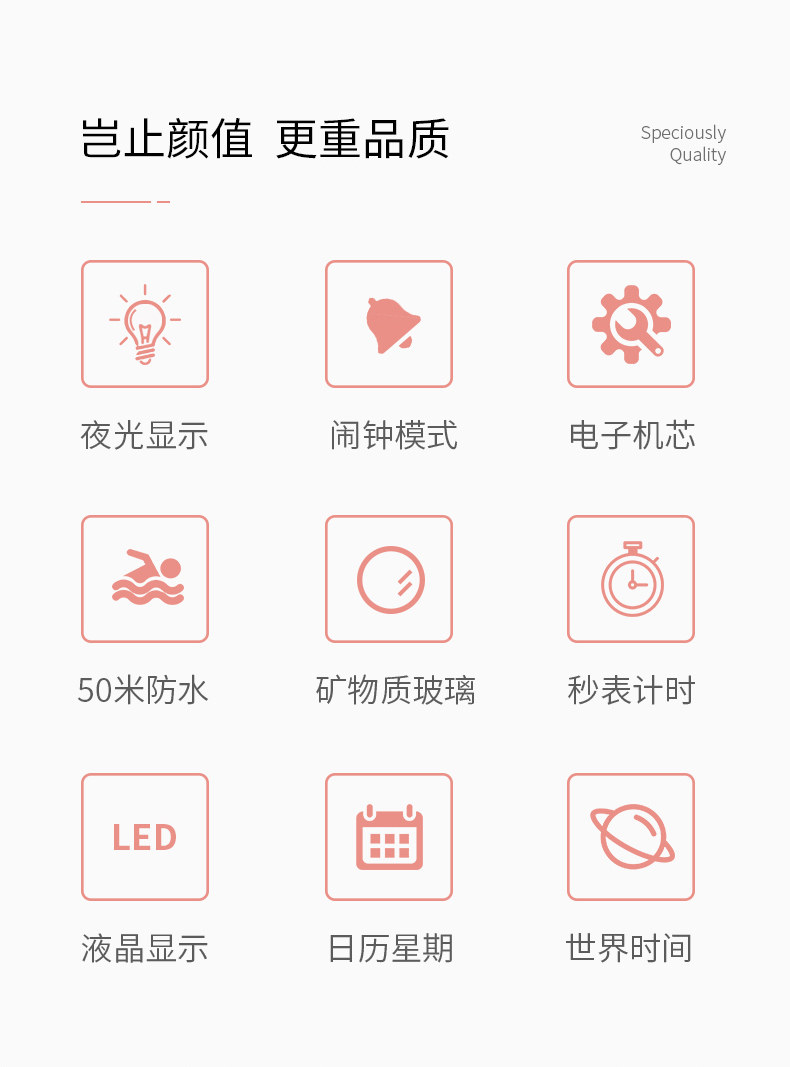 岂止颜值 更重品质

Speciously
Quality

夜光显示

闹钟模式

电子机芯

50米防水

矿物质玻璃

秒表计时

LED

液晶显示

日历星期

世界时间