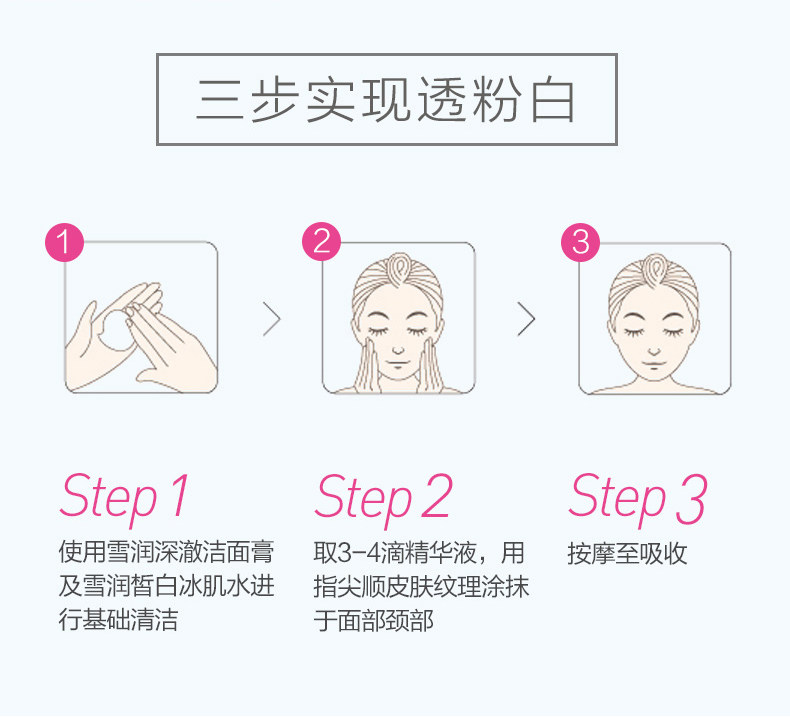 三步实现透粉白

1

2

3

Step 1
使用雪润深澈洁面膏及雪润皙白冰肌水进行基础清洁

Step 2
取3-4滴精华液，用指尖顺皮肤纹理涂抹于面部颈部

Step 3
按摩至吸收