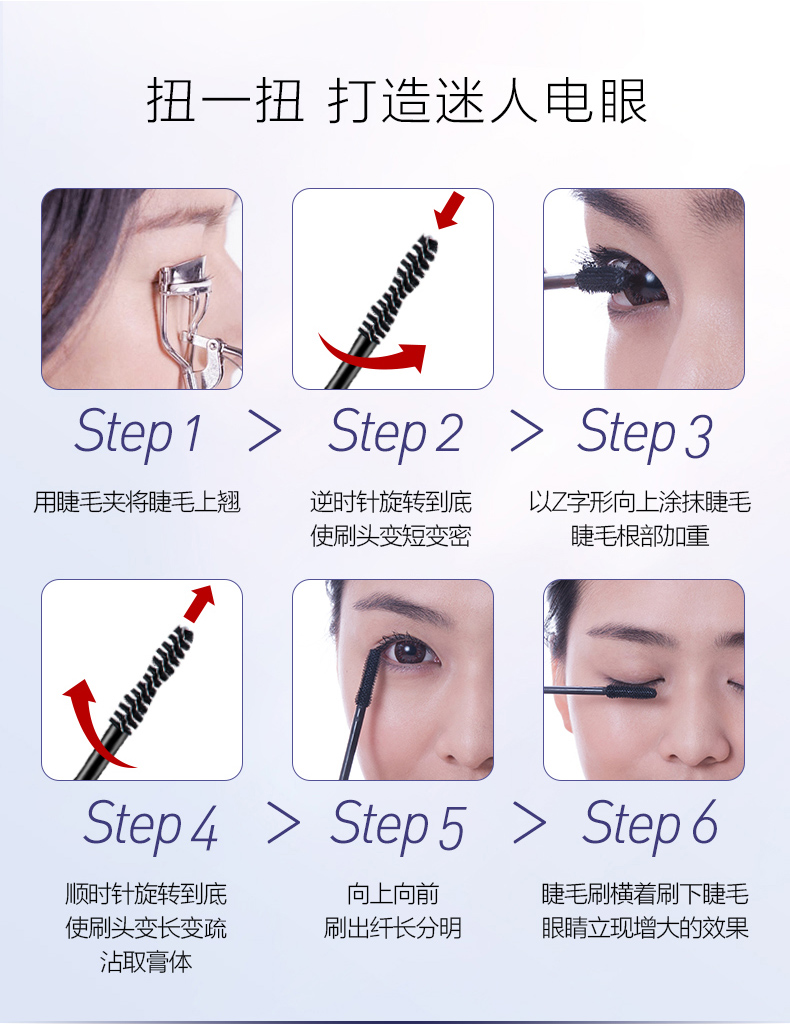 扭一扭 打造迷人电眼

Step 1 > Step 2 > Step 3

用睫毛夹将睫毛上翘

逆时针旋转到底 使刷头变短变密

以Z字形向上涂抹睫毛 睫毛根部加重

Step 4 > Step 5 > Step 6

顺时针旋转到底 使刷头变长变疏 沾取膏体

向上向前 刷出纤长分明

睫毛刷横着刷下睫毛 眼睛立现增大的效果