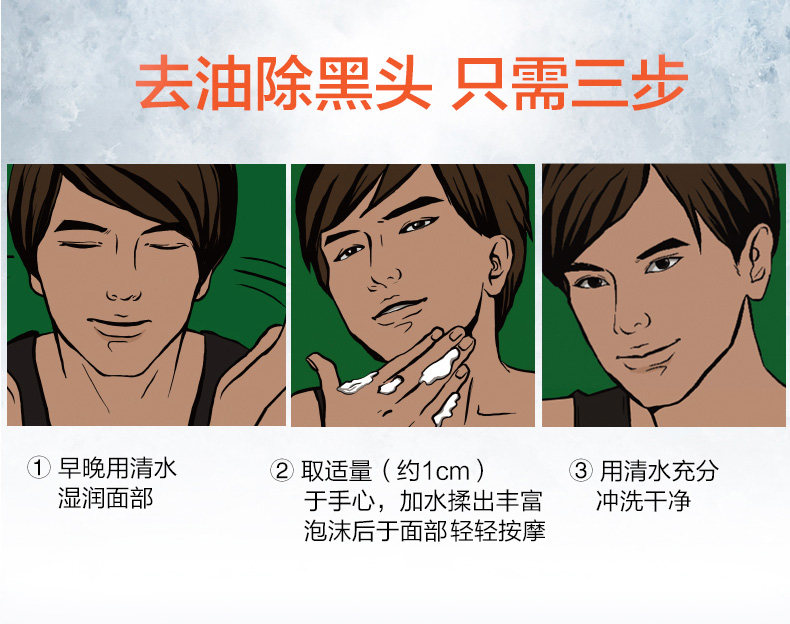 去油除黑头 只需三步

① 早晚用清水湿润面部

② 取适量（约1cm）于手心，加水揉出丰富泡沫后于面部轻轻按摩

③ 用清水充分冲洗干净