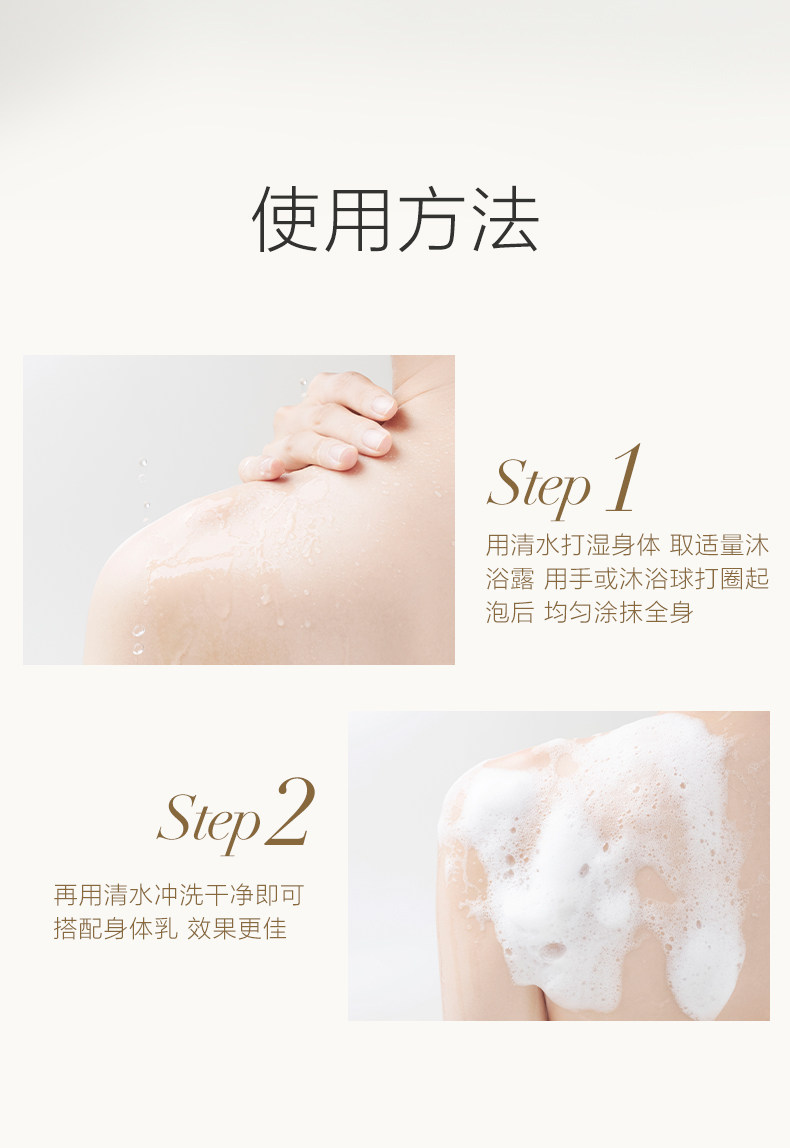 使用方法

Step 1
用清水打湿身体 取适量沐浴露 用手或沐浴球打圈起泡后 均匀涂抹全身

Step 2
再用清水冲洗干净即可
搭配身体乳 效果更佳