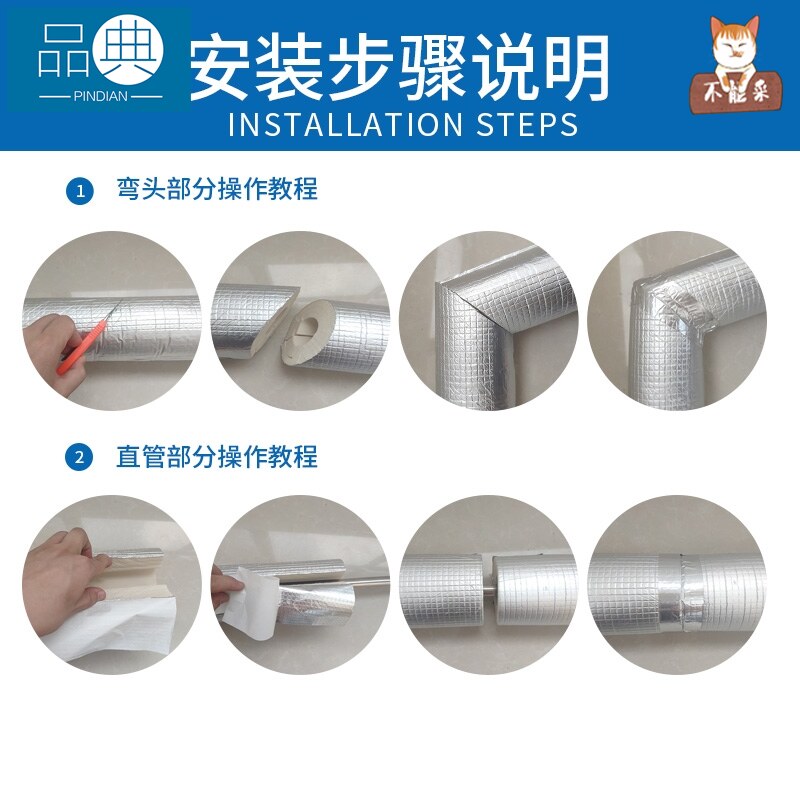 品典
PINDIAN
安装步骤说明
INSTALLATION STEPS
不能采

1 弯头部分操作教程

2 直管部分操作教程