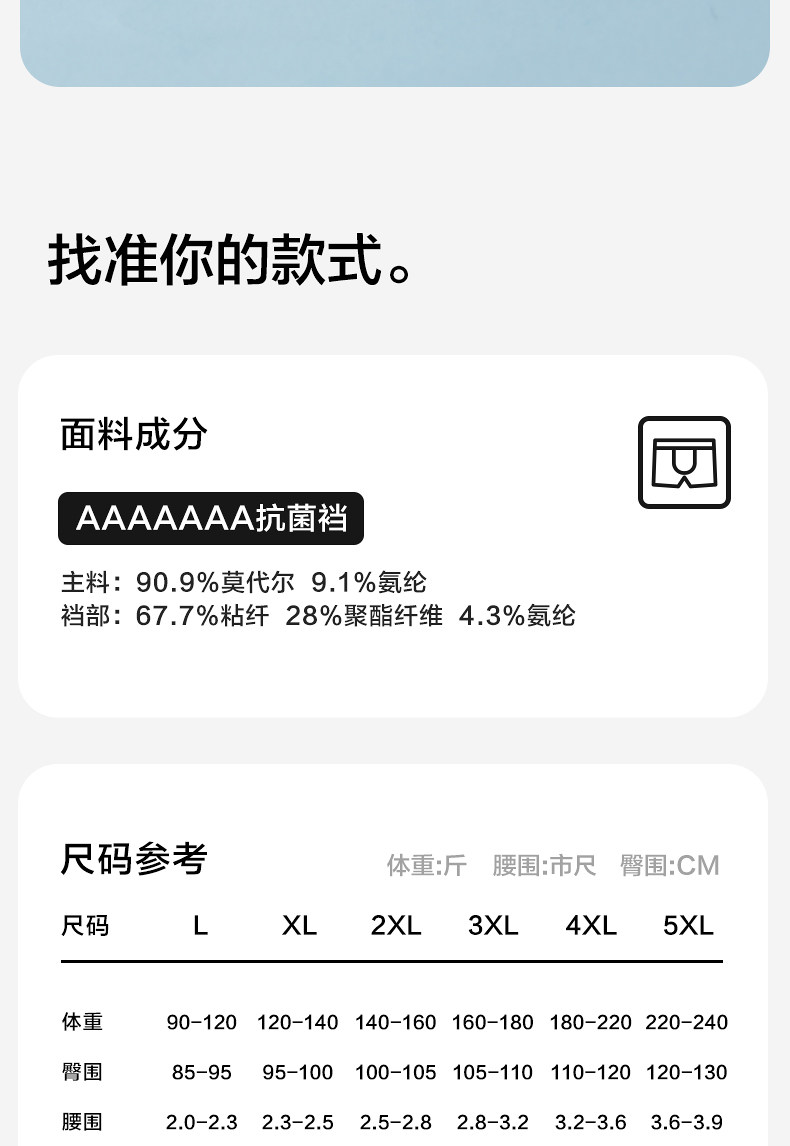 找准你的款式。

面料成分

AAAAAAA抗菌裆

主料：90.9%莫代尔 9.1%氨纶
裆部：67.7%粘纤 28%聚酯纤维 4.3%氨纶

尺码参考

体重:斤 腰围:市尺 臀围:CM

| 尺码 | L | XL | 2XL | 3XL | 4XL | 5XL |
|---|---|---|---|---|---|---|
| 体重 | 90-120 | 120-140 | 140-160 | 160-180 | 180-220 | 220-240 |
| 臀围 | 85-95 | 95-100 | 100-105 | 105-110 | 110-120 | 120-130 |
| 腰围 | 2.0-2.3 | 2.3-2.5 | 2.5-2.8 | 2.8-3.2 | 3.2-3.6 | 3.6-3.9 |