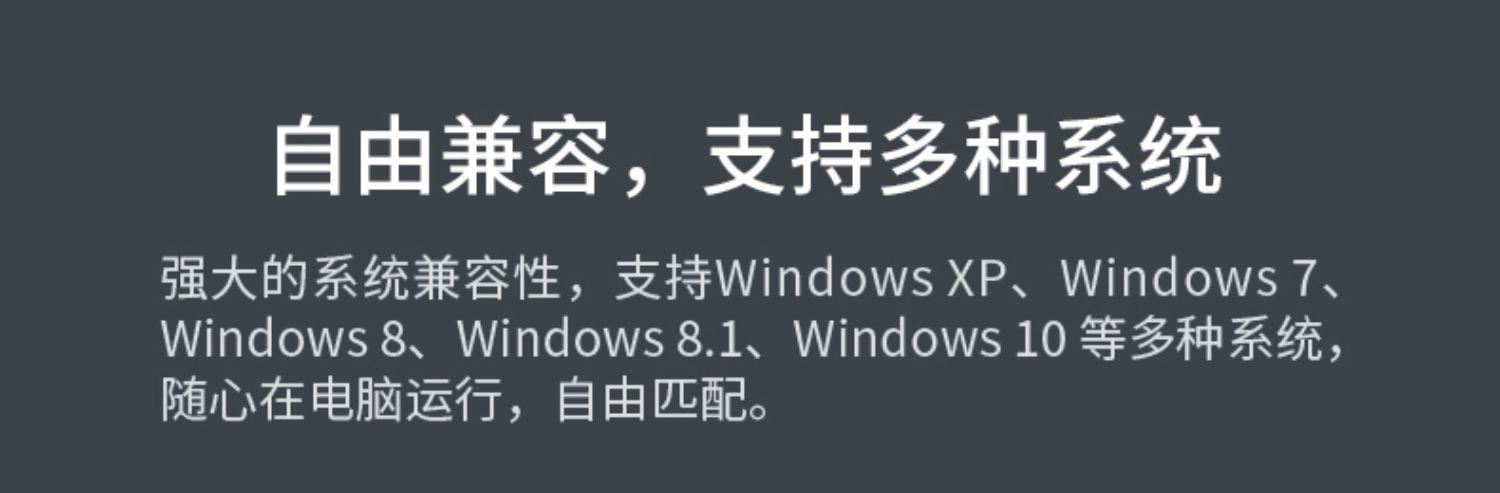 自由兼容，支持多种系统

强大的系统兼容性，支持Windows XP、Windows 7、Windows 8、Windows 8.1、Windows 10 等多种系统，随心在电脑运行，自由匹配。