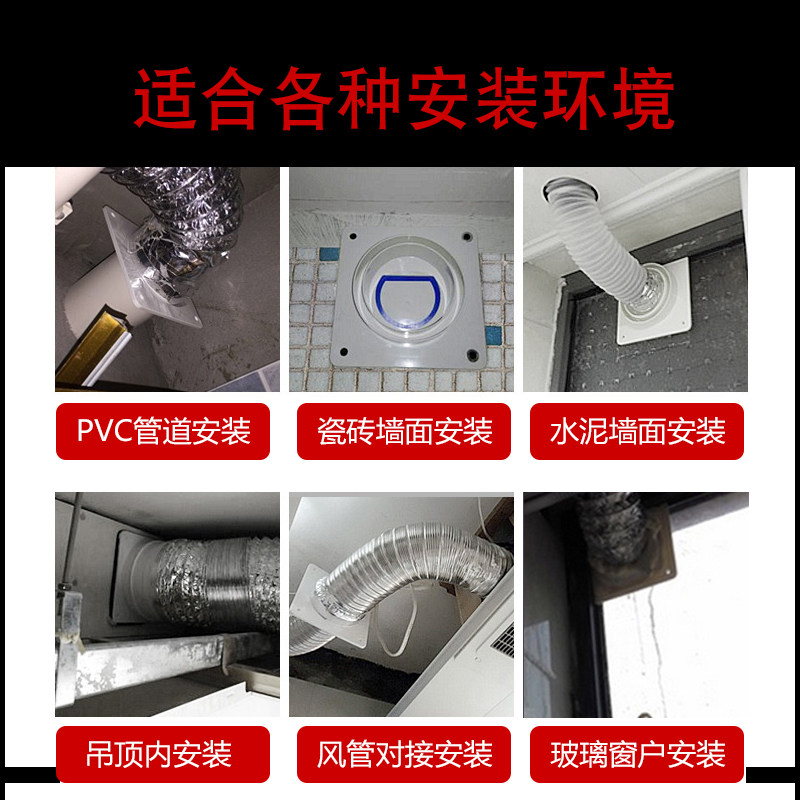 适合各种安装环境

PVC管道安装

瓷砖墙面安装

水泥墙面安装

吊顶内安装

风管对接安装

玻璃窗户安装