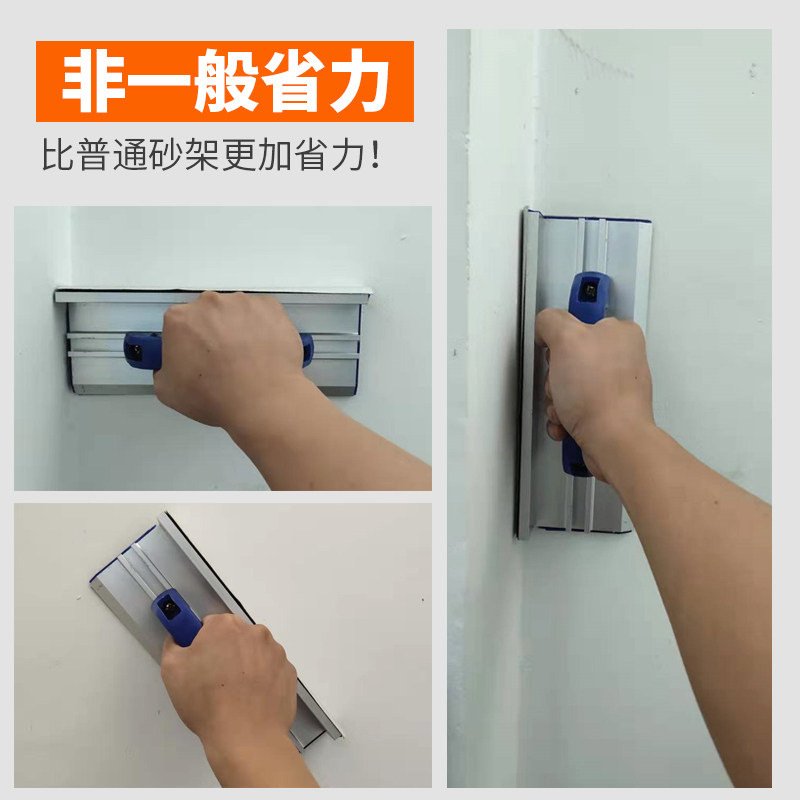 非一般省力

比普通砂架更加省力！