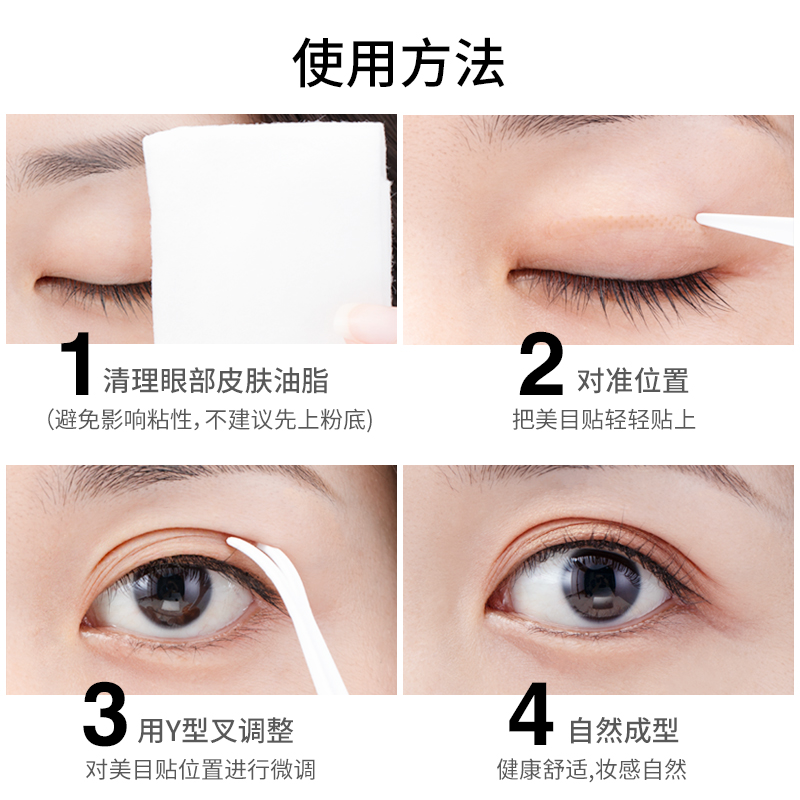 使用方法

1 清理眼部皮肤油脂
(避免影响粘性，不建议先上粉底)

2 对准位置
把美目贴轻轻贴上

3 用Y型叉调整
对美目贴位置进行微调

4 自然成型
健康舒适，妆感自然