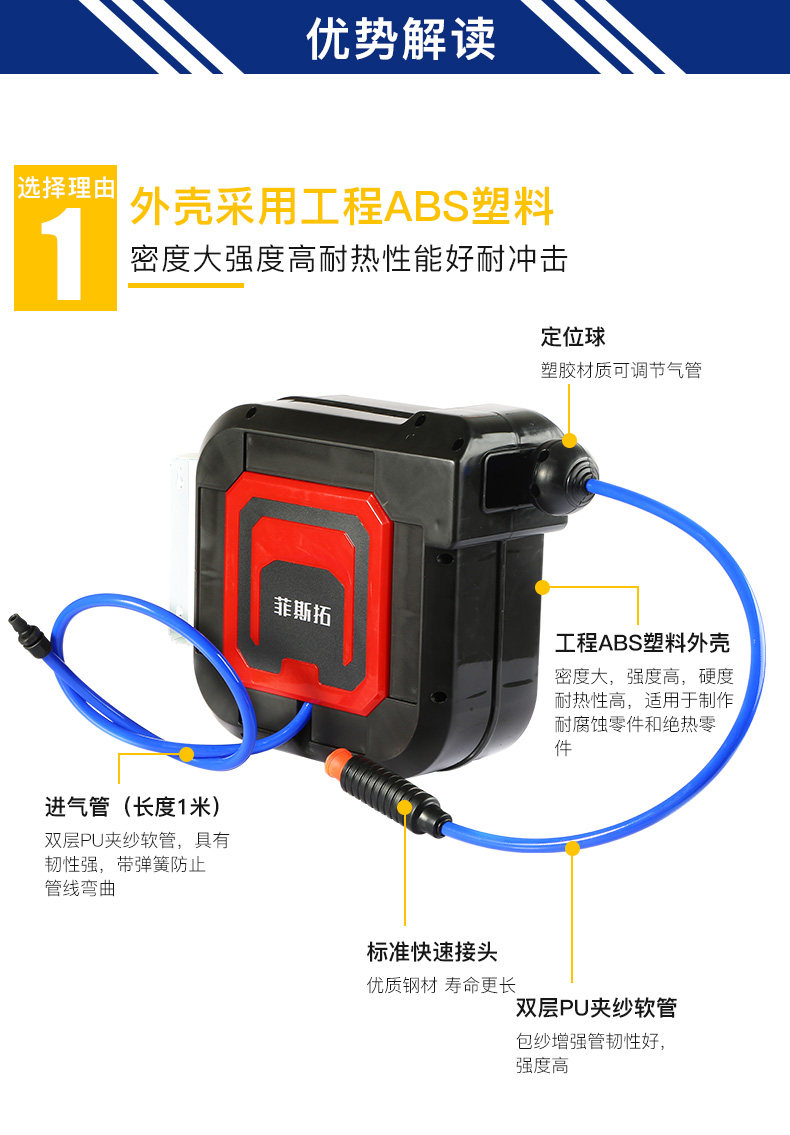 优势解读

选择理由
1

外壳采用工程ABS塑料
密度大强度高耐热性能好耐冲击

定位球
塑胶材质可调节气管

菲斯拓

工程ABS塑料外壳
密度大，强度高，硬度耐热性高，适用于制作耐腐蚀零件和绝热零件

进气管（长度1米）
双层PU夹纱软管，具有韧性强，带弹簧防止管线弯曲

标准快速接头
优质钢材 寿命更长

双层PU夹纱软管
包纱增强管韧性好，强度高