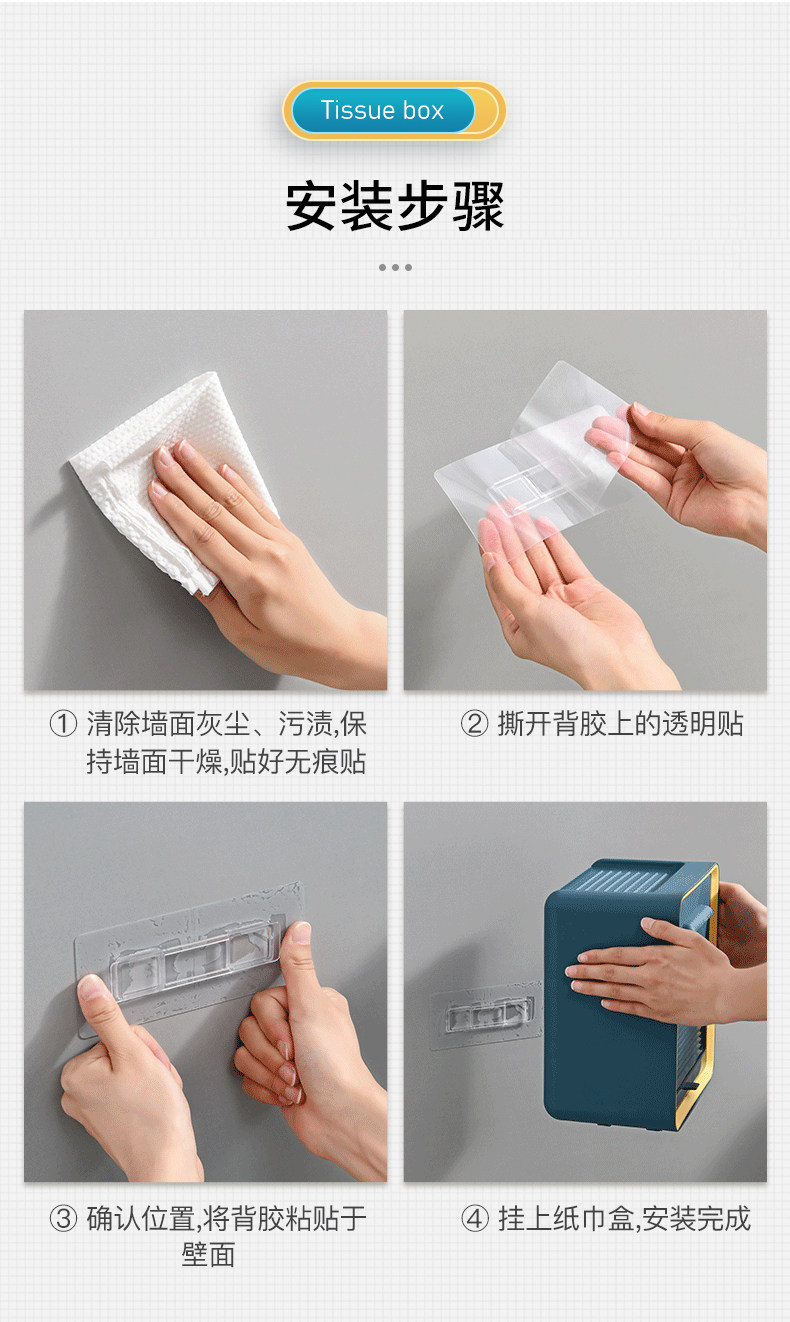 Tissue box

安装步骤

① 清除墙面灰尘、污渍,保持墙面干燥,贴好无痕贴

② 撕开背胶上的透明贴

③ 确认位置,将背胶粘贴于壁面

④ 挂上纸巾盒,安装完成