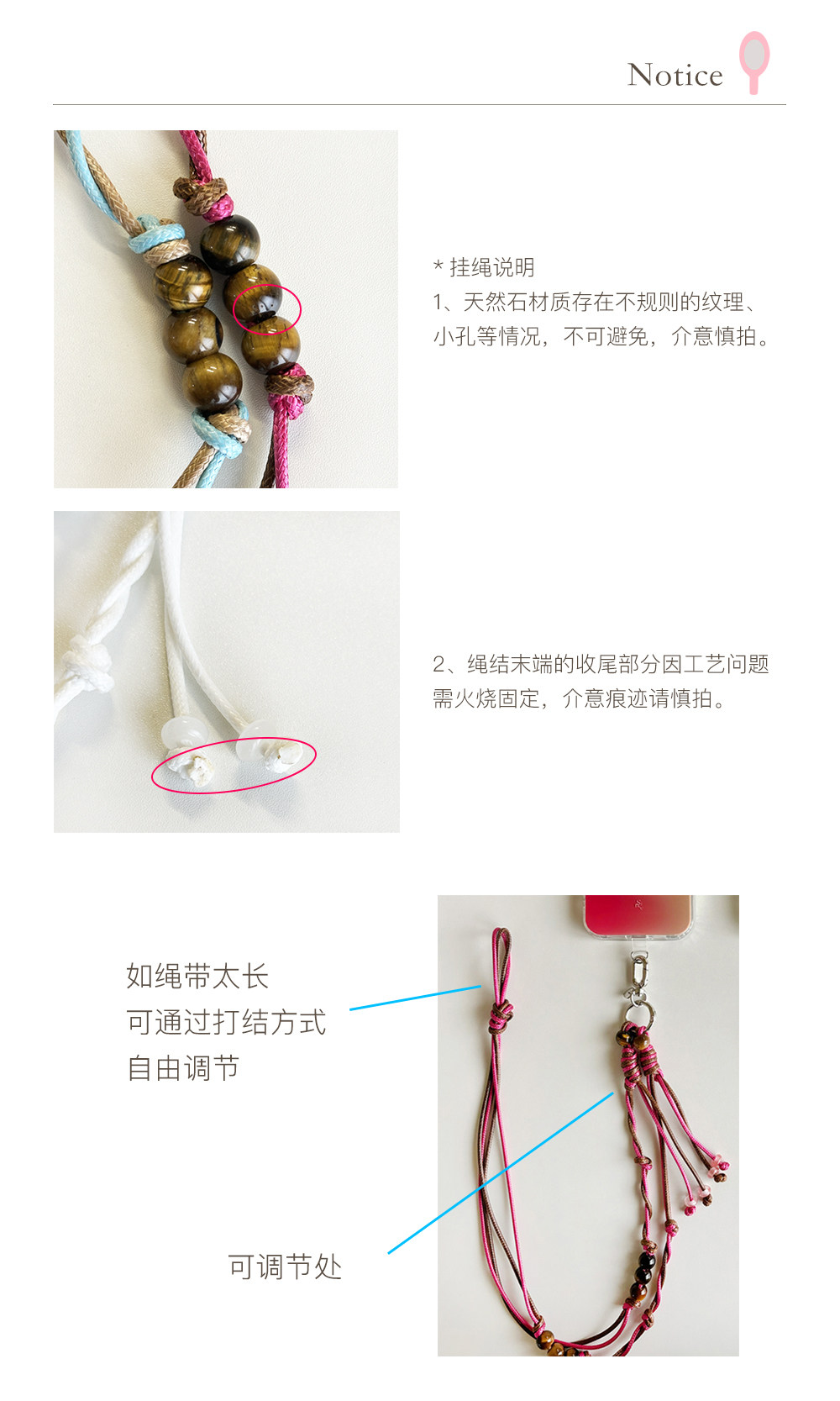 Notice

* 挂绳说明
1、天然石材质存在不规则的纹理、小孔等情况，不可避免，介意慎拍。

2、绳结末端的收尾部分因工艺问题需火烧固定，介意痕迹请慎拍。

如绳带太长
可通过打结方式
自由调节

可调节处