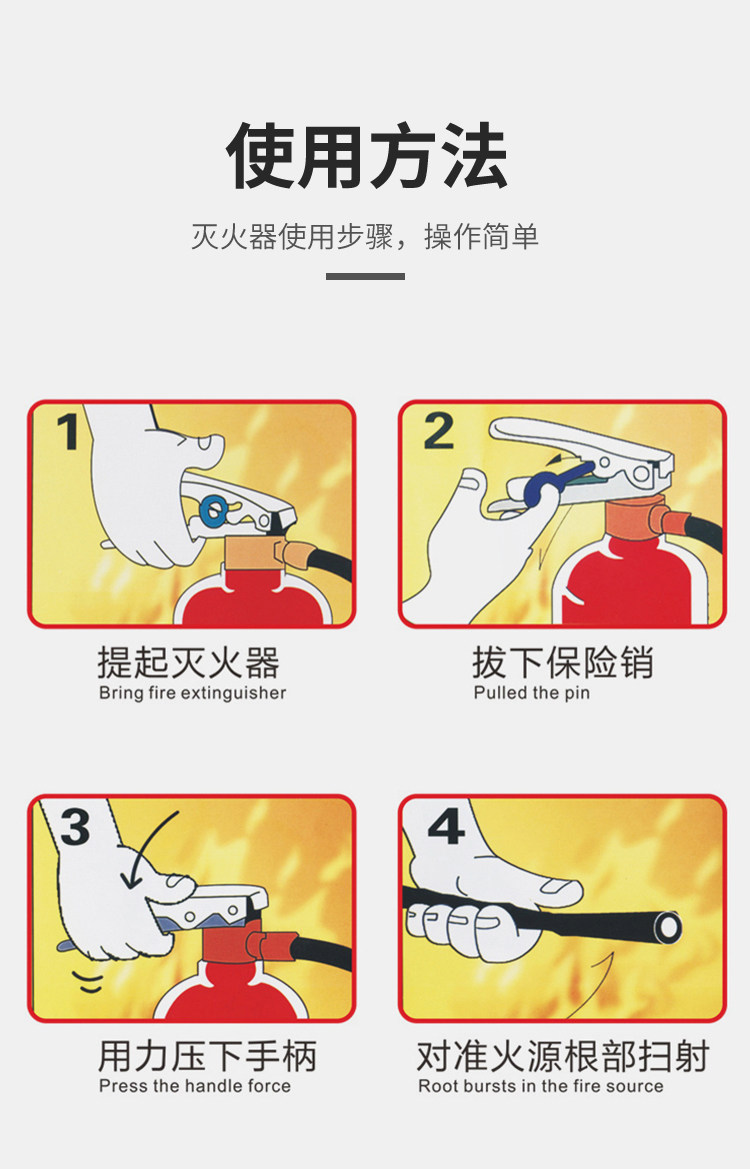 使用方法

灭火器使用步骤，操作简单

1

提起灭火器
Bring fire extinguisher

2

拔下保险销
Pulled the pin

3

用力压下手柄
Press the handle force

4

对准火源根部扫射
Root bursts in the fire source