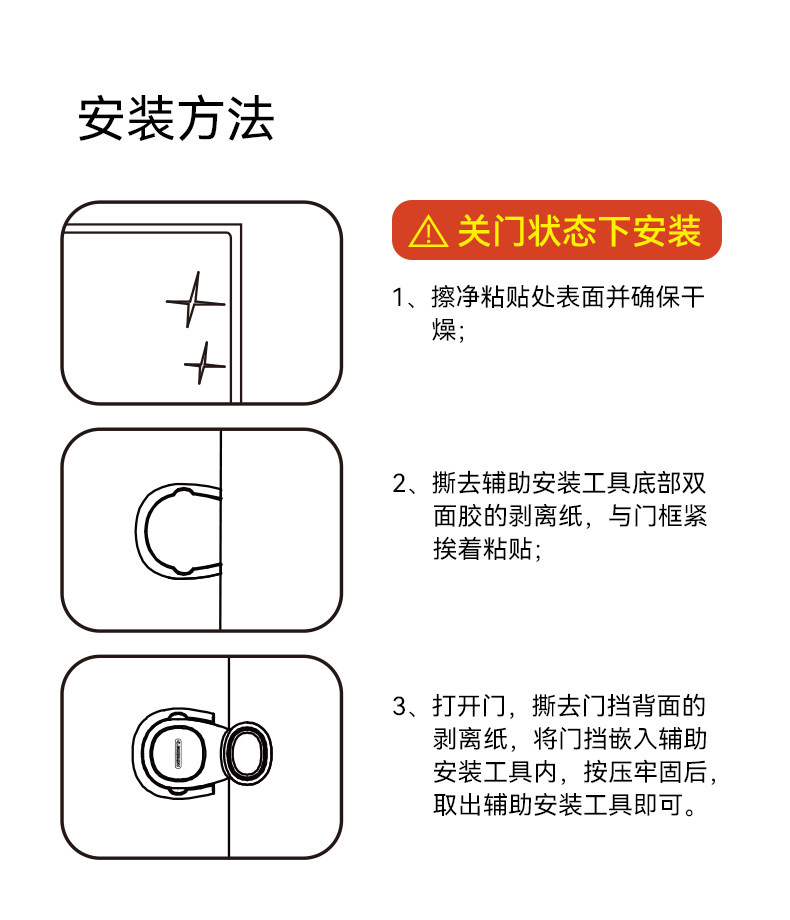 安装方法

关门状态下安装

1、擦净粘贴处表面并确保干燥;

2、撕去辅助安装工具底部双面胶的剥离纸，与门框紧挨着粘贴;

3、打开门，撕去门挡背面的剥离纸，将门挡嵌入辅助安装工具内，按压牢固后，取出辅助安装工具即可。