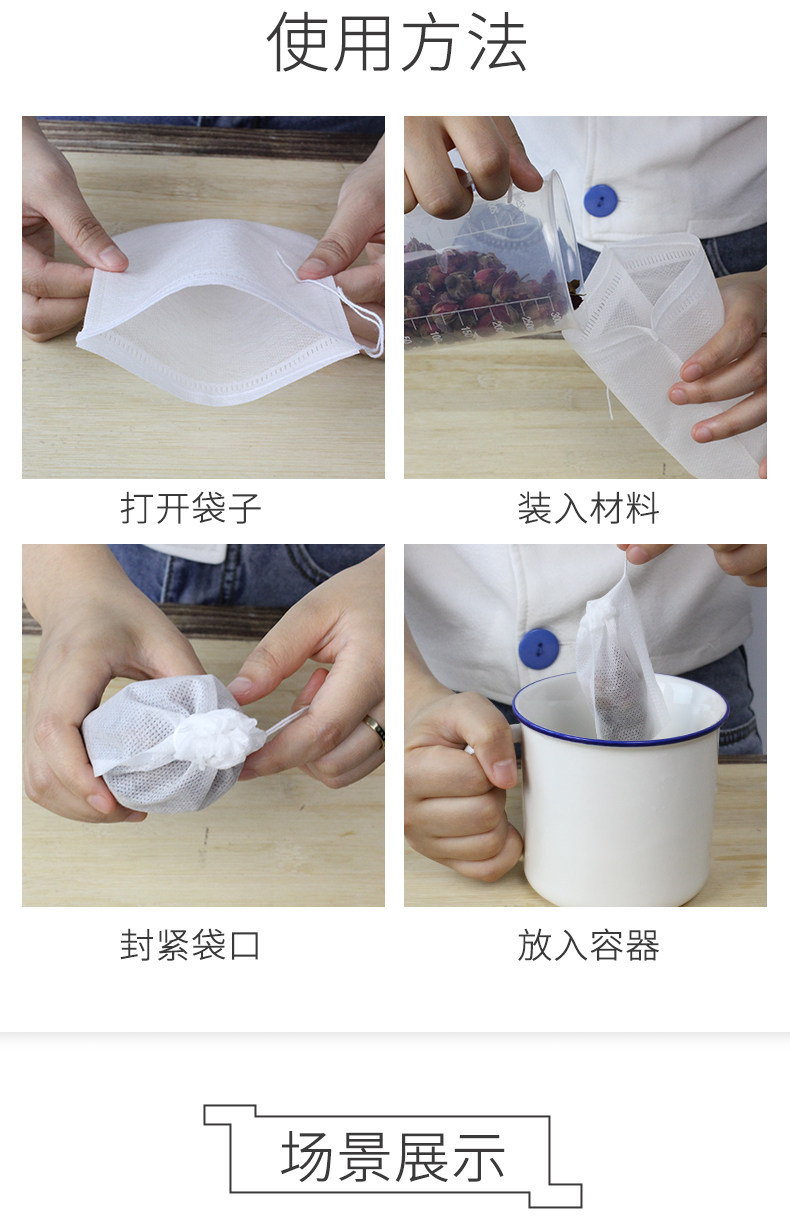 使用方法

打开袋子

装入材料

封紧袋口

放入容器

场景展示