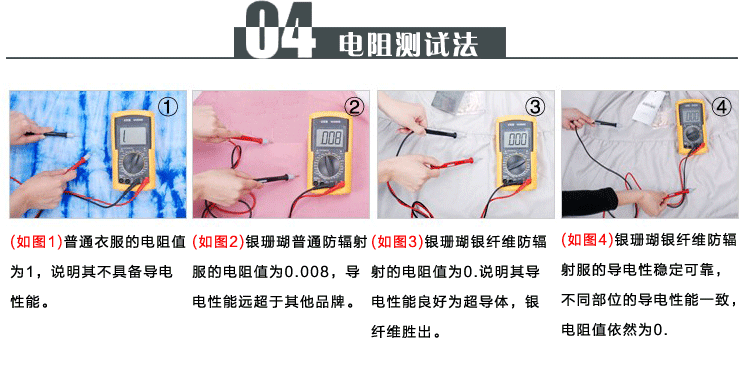 04 电阻测试法

①
1

②
.008

③
.000

④

(如图1)普通衣服的电阻值为1，说明其不具备导电性能。

(如图2)银珊瑚普通防辐射服的电阻值为0.008，导电性能远超于其他品牌。

(如图3)银珊瑚银纤维防辐射的电阻值为0.说明其导电性能良好为超导体，银纤维胜出。

(如图4)银珊瑚银纤维防辐射服的导电性稳定可靠，不同部位的导电性能一致，电阻值依然为0.