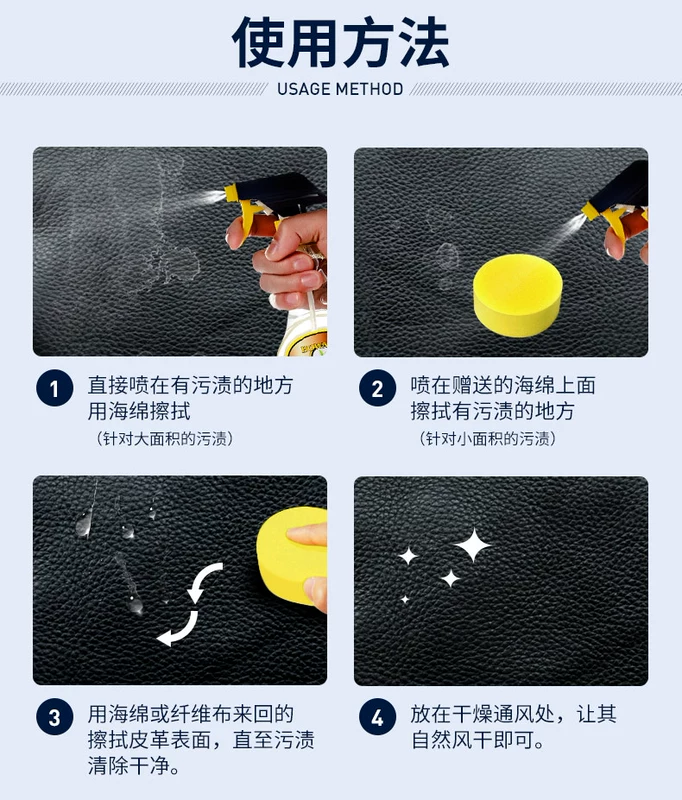 使用方法

USAGE METHOD

1 直接喷在有污渍的地方用海绵擦拭
（针对大面积的污渍）

2 喷在赠送的海绵上面擦拭有污渍的地方
（针对小面积的污渍）

3 用海绵或纤维布来回的擦拭皮革表面，直至污渍清除干净。

4 放在干燥通风处，让其自然风干即可。