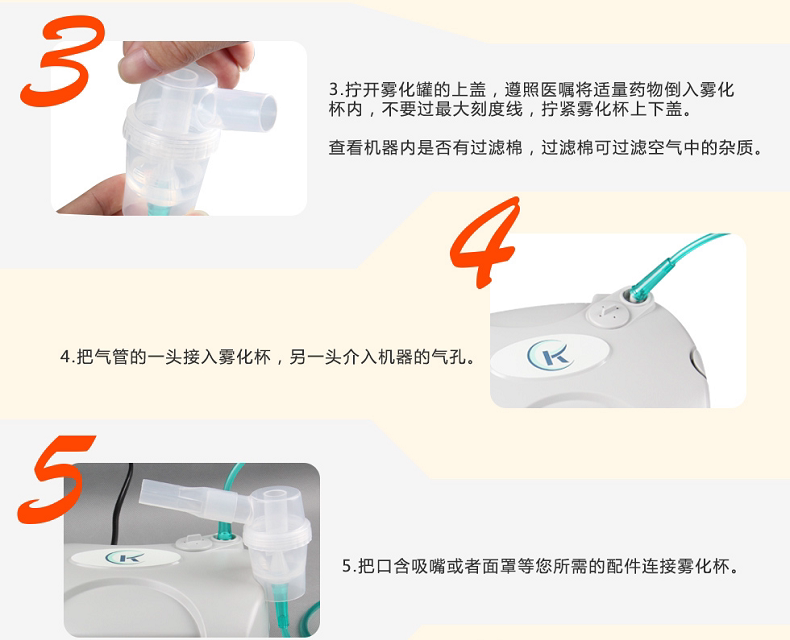 3

3.拧开雾化罐的上盖，遵照医嘱将适量药物倒入雾化杯内，不要过最大刻度线，拧紧雾化杯上下盖。

查看机器内是否有过滤棉，过滤棉可过滤空气中的杂质。

4

K

4.把气管的一头接入雾化杯，另一头介入机器的气孔。

5

K

5.把口含吸嘴或者面罩等您所需的配件连接雾化杯。