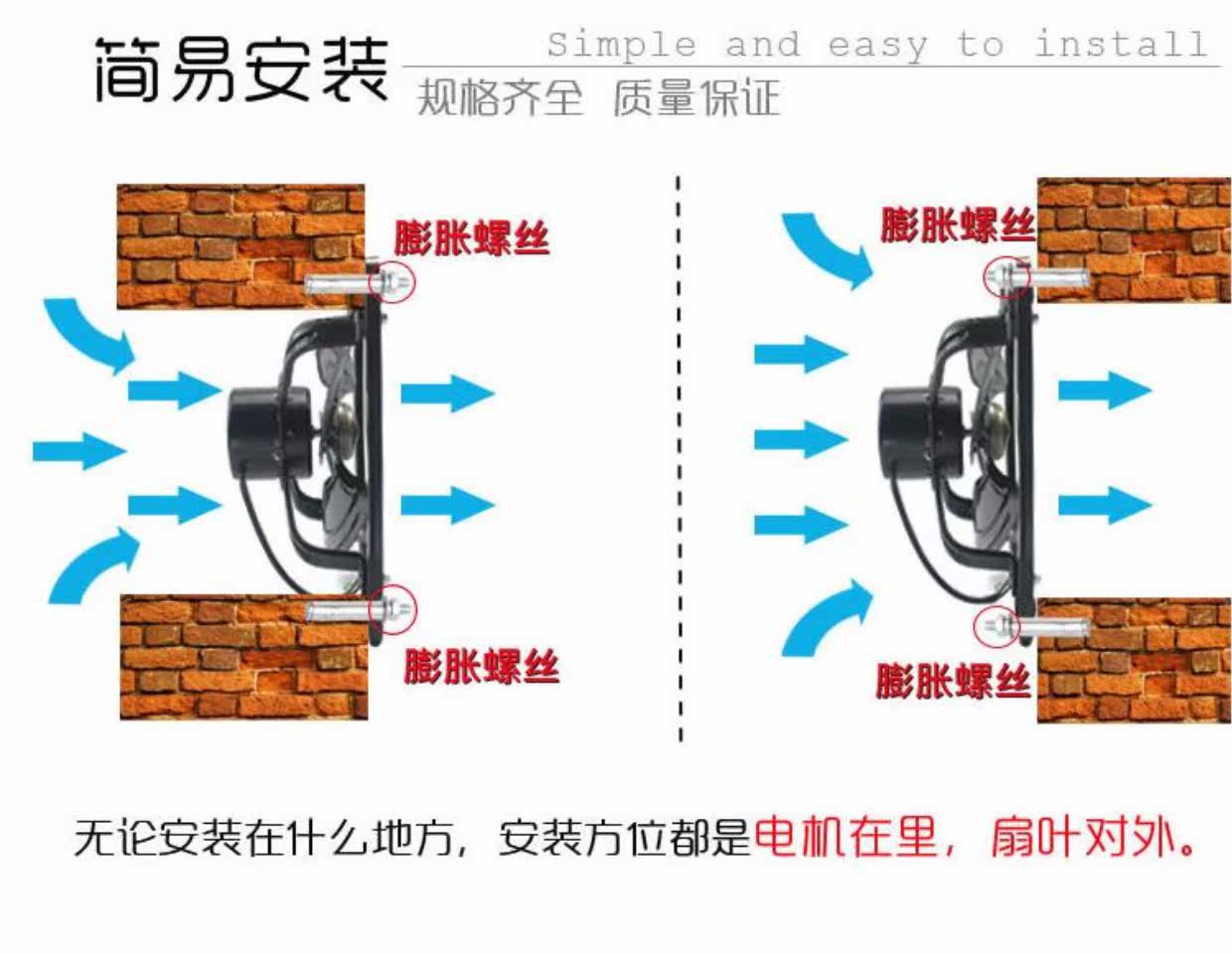 简易安装 Simple and easy to install
规格齐全 质量保证

膨胀螺丝

膨胀螺丝

膨胀螺丝

膨胀螺丝

无论安装在什么地方，安装方位都是电机在里，扇叶对外。