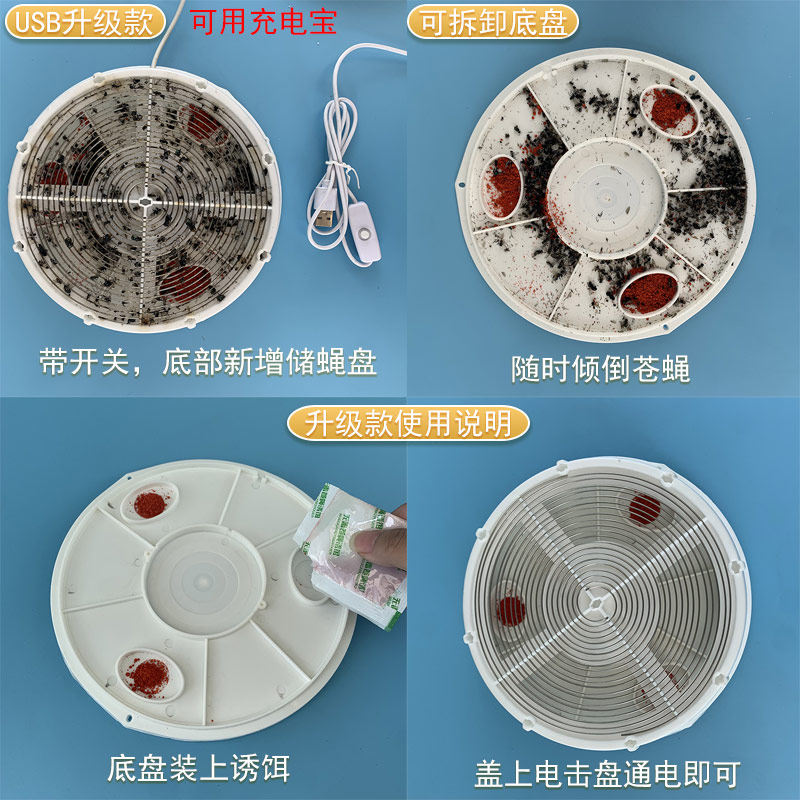 USB升级款 可用充电宝

可拆卸底盘

带开关，底部新增储蝇盘

随时倾倒苍蝇

升级款使用说明

底盘装上诱饵

盖上电击盘通电即可