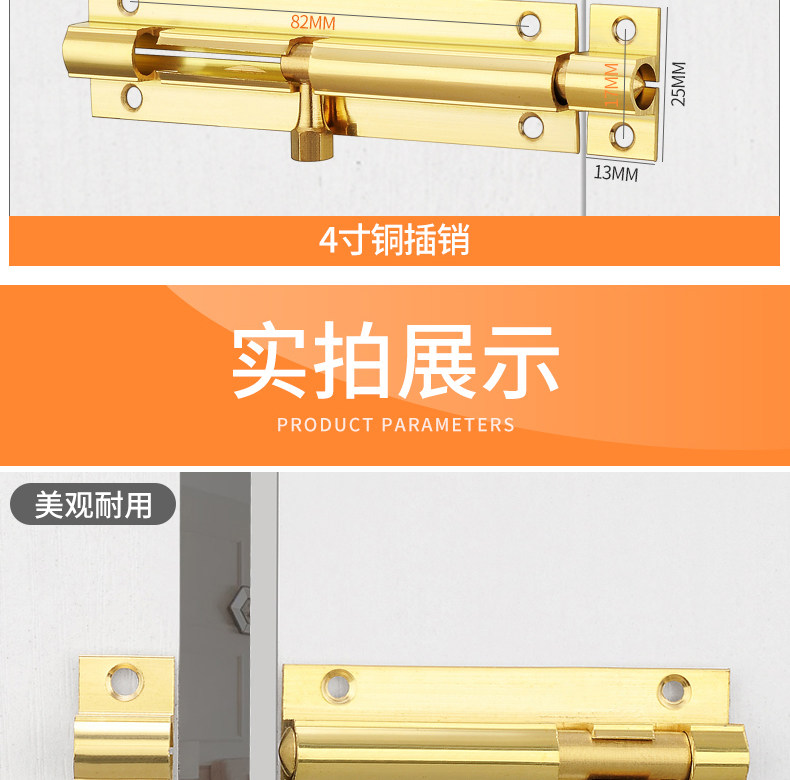 82MM

17MM

25MM

13MM

4寸铜插销

实拍展示

PRODUCT PARAMETERS

美观耐用