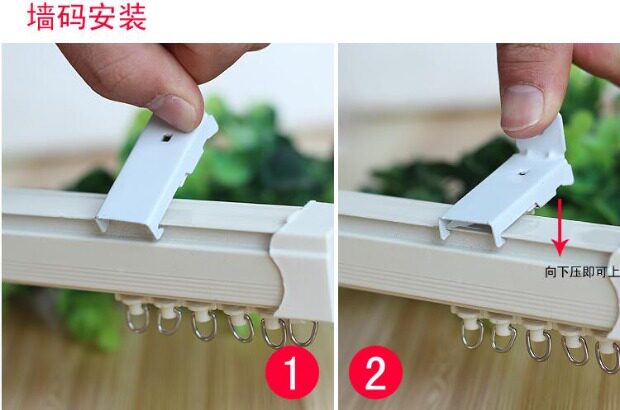 墙码安装

1

向下压即可上

2