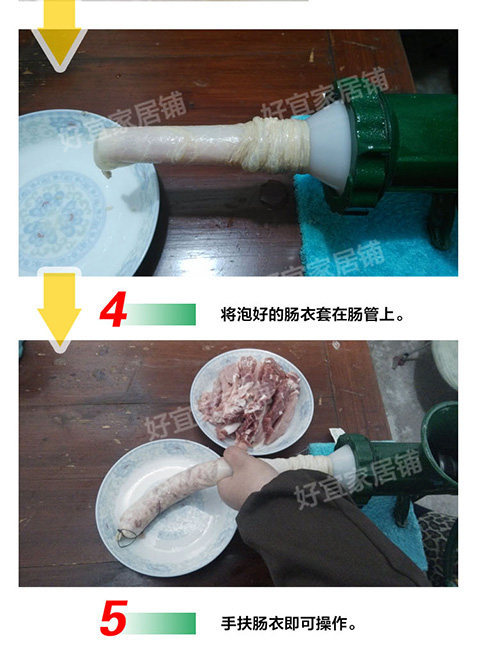 好宜家居铺

好宜家居铺

好宜家居铺

4 将泡好的肠衣套在肠管上。

好宜家居铺

好宜家居铺

5 手扶肠衣即可操作。