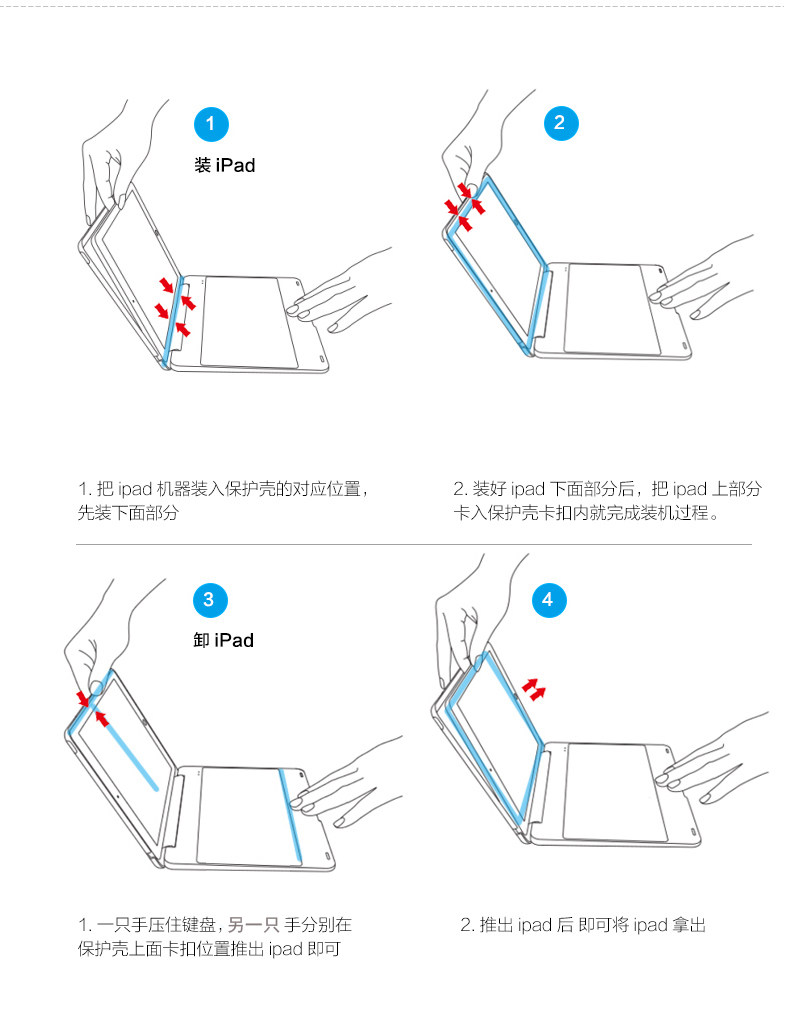 1

装 iPad

2

1. 把 ipad 机器装入保护壳的对应位置，先装下面部分

2. 装好 ipad 下面部分后，把 ipad 上部分卡入保护壳卡扣内就完成装机过程。

3

卸 iPad

4

1. 一只手压住键盘，另一只 手分别在保护壳上面卡扣位置推出 ipad 即可

2. 推出 ipad 后 即可将 ipad 拿出